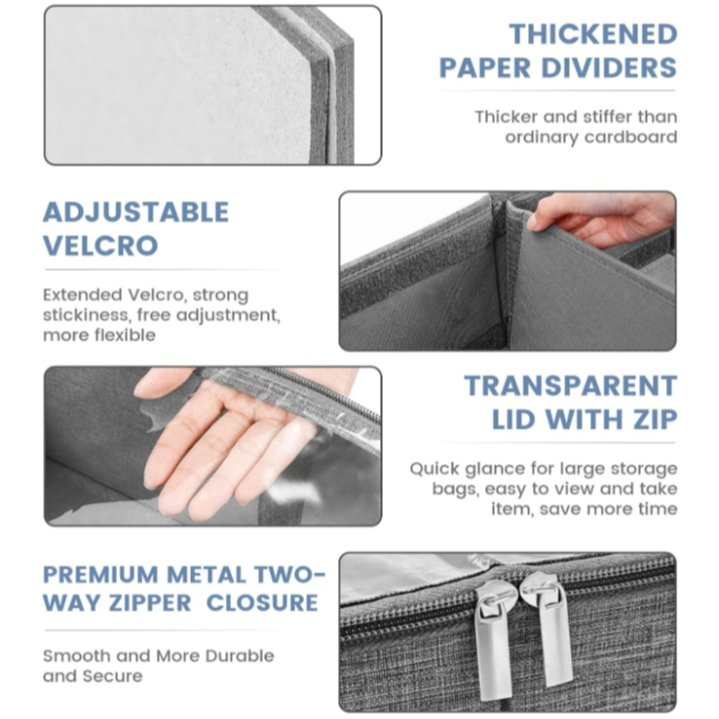 THICKENED PAPER DIVIDERS

Thicker and stiffer than ordinary cardboard

ADJUSTABLE VELCRO

Extended Velcro, strong stickiness, free adjustment, more flexible

TRANSPARENT LID WITH ZIP

Quick glance for large storage bags, easy to view and take item, save more time

PREMIUM METAL TWO-WAY ZIPPER CLOSURE

Smooth and More Durable and Secure