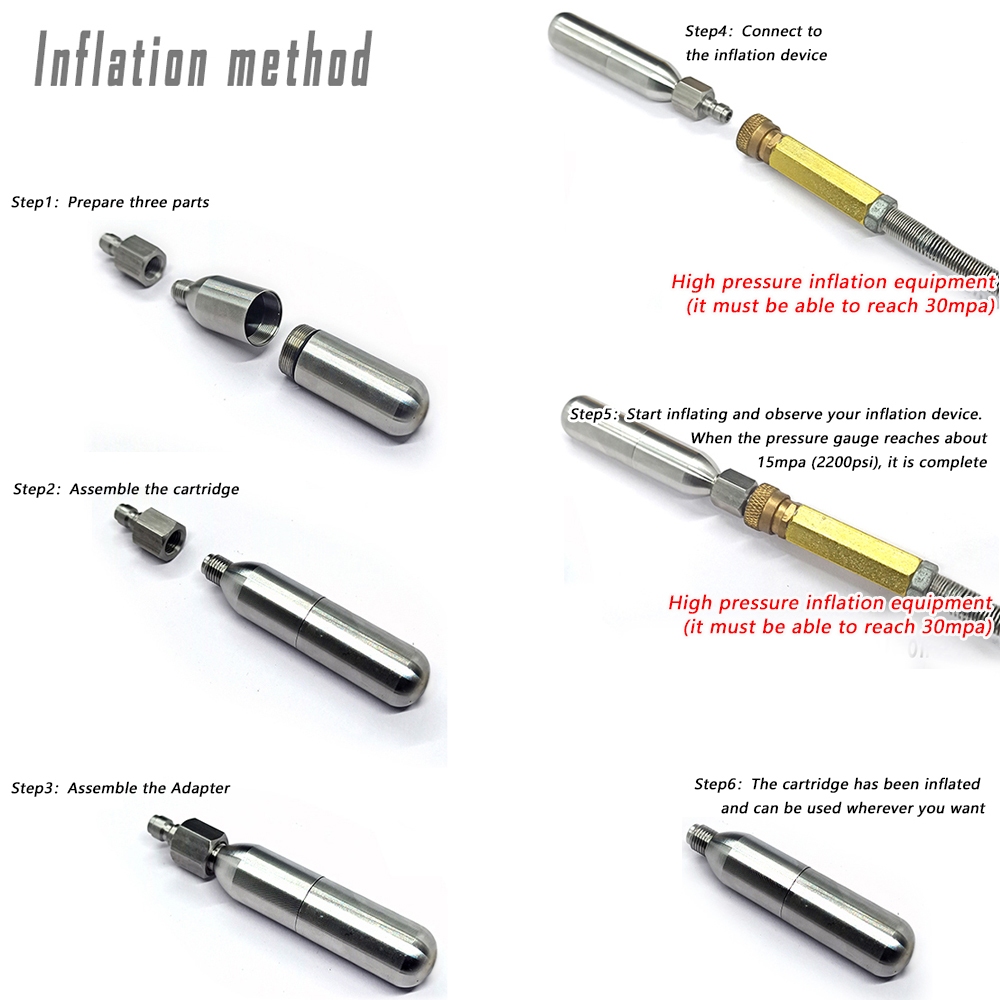 Inflation method

Step1: Prepare three parts

Step2: Assemble the cartridge

Step3: Assemble the Adapter

Step4: Connect to the inflation device

High pressure inflation equipment (it must be able to reach 30mpa)

Step5: Start inflating and observe your inflation device. When the pressure gauge reaches about 15mpa (2200psi), it is complete

High pressure inflation equipment (it must be able to reach 30mpa)

Step6: The cartridge has been inflated and can be used wherever you want