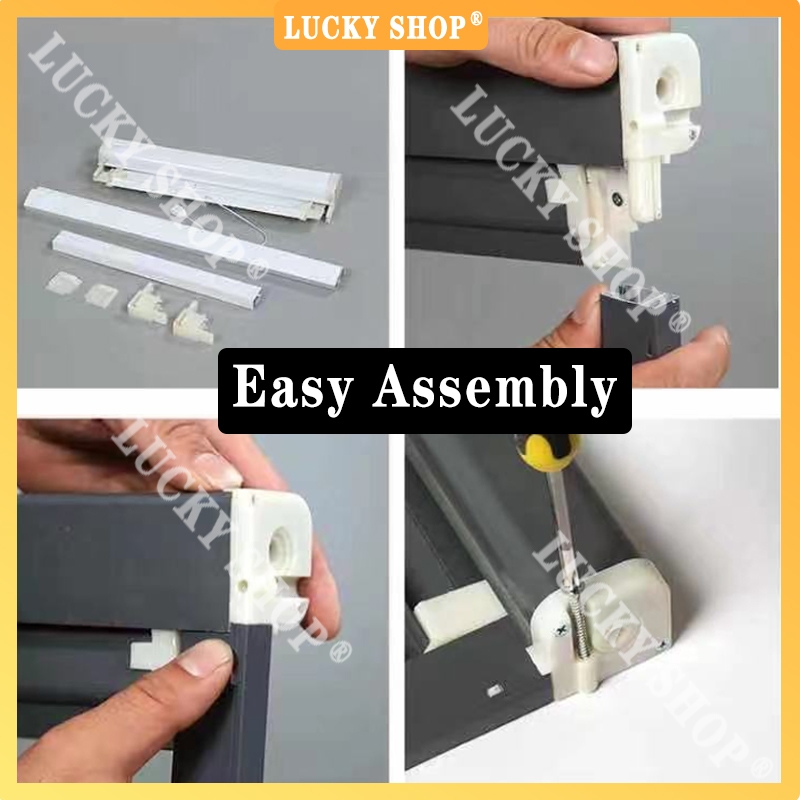 LUCKY SHOP®

LUCKY SHOP®

LUCKY SHOP®

Easy Assembly

LUCKY SHOP®

LUCKY SHOP®