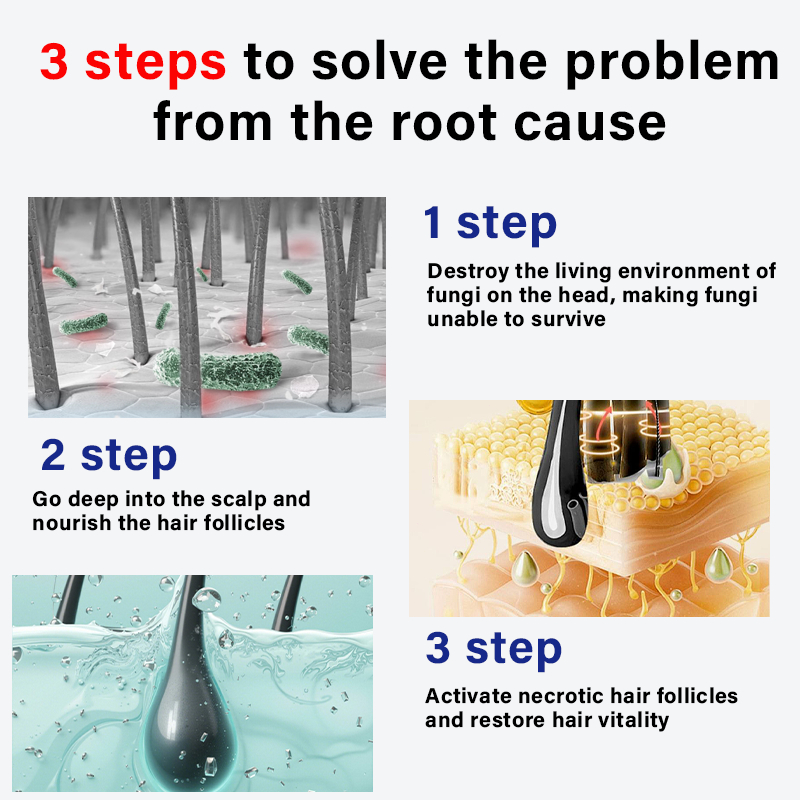 3 steps to solve the problem from the root cause

1 step

Destroy the living environment of fungi on the head, making fungi unable to survive

2 step

Go deep into the scalp and nourish the hair follicles

3 step

Activate necrotic hair follicles and restore hair vitality