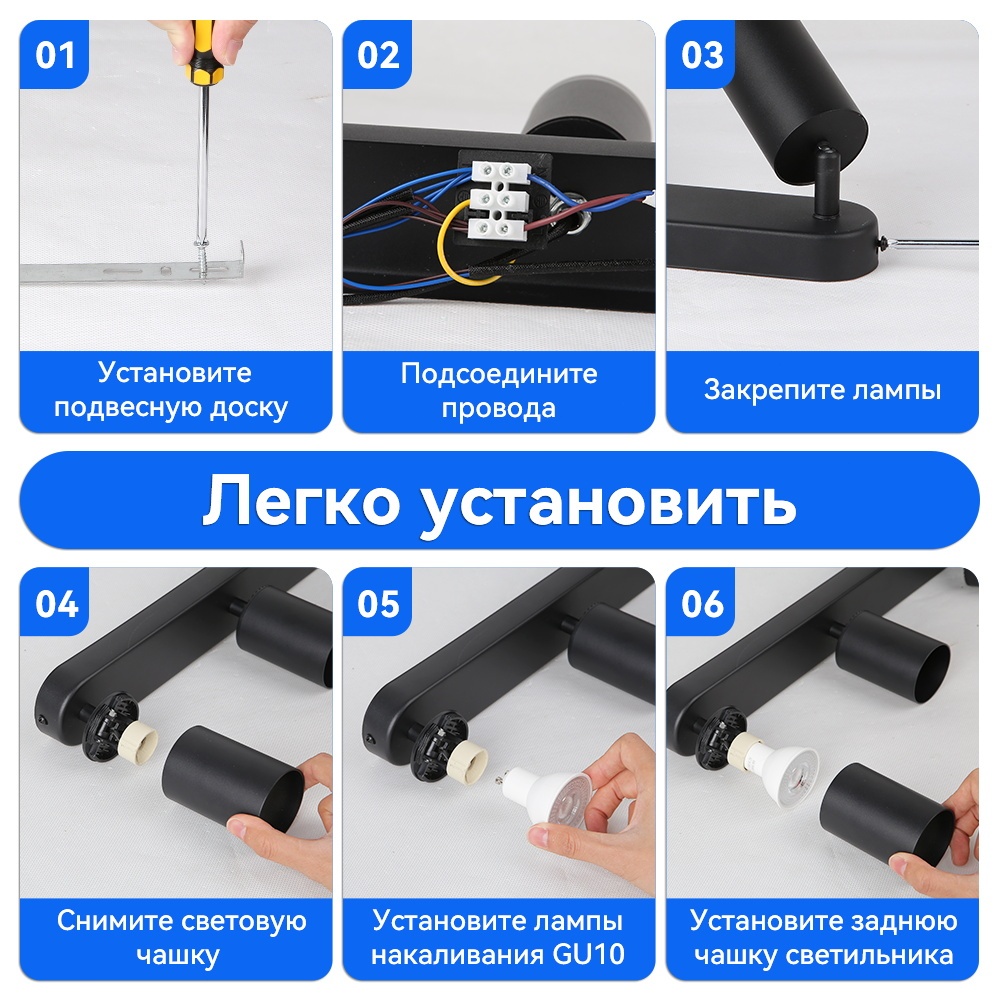 01

Установите подвесную доску

02

Подсоедините провода

03

Закрепите лампы

Легко установить

04

Снимите световую чашку

05

Установите лампы накаливания GU10

06

Установите заднюю чашку светильника