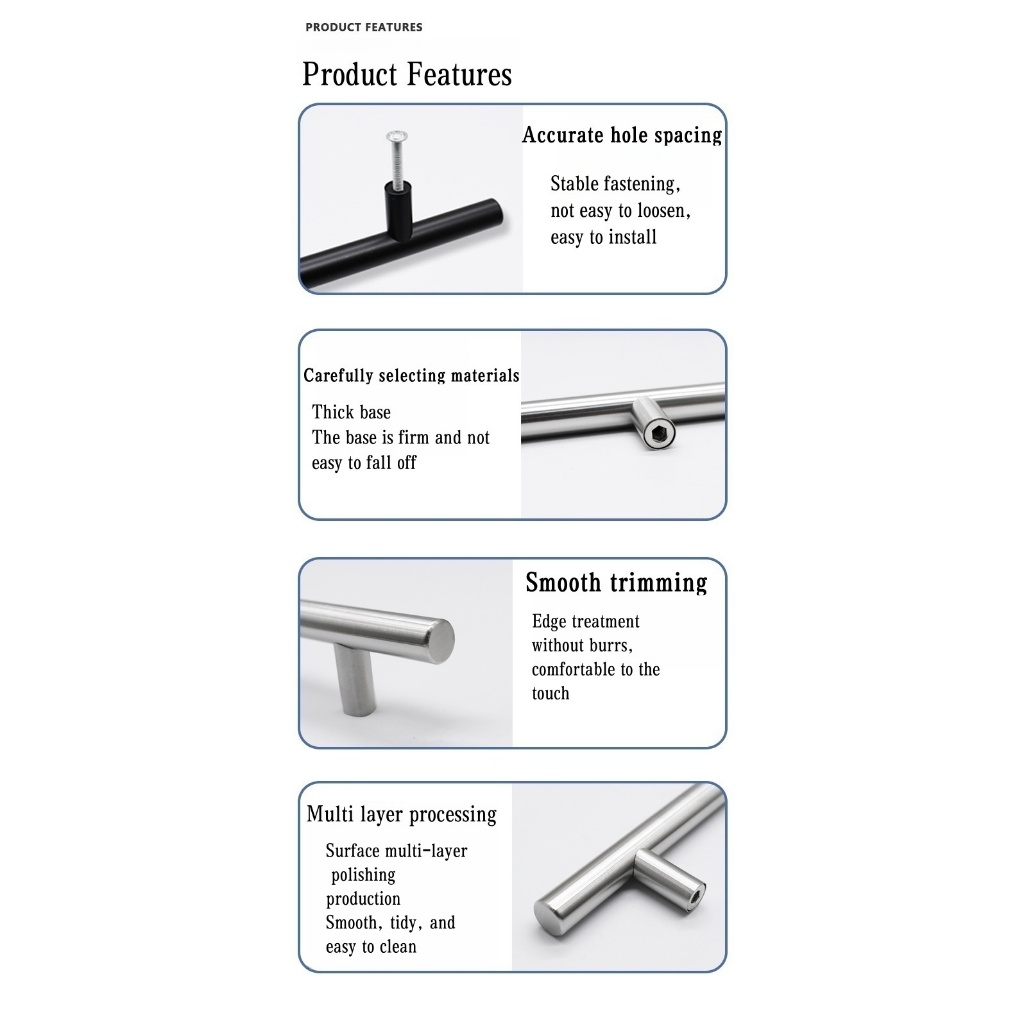 PRODUCT FEATURES

Product Features

Accurate hole spacing

Stable fastening, not easy to loosen, easy to install

Carefully selecting materials

Thick base
The base is firm and not easy to fall off

Smooth trimming

Edge treatment without burrs, comfortable to the touch

Multi layer processing

Surface multi-layer polishing production
Smooth, tidy, and easy to clean