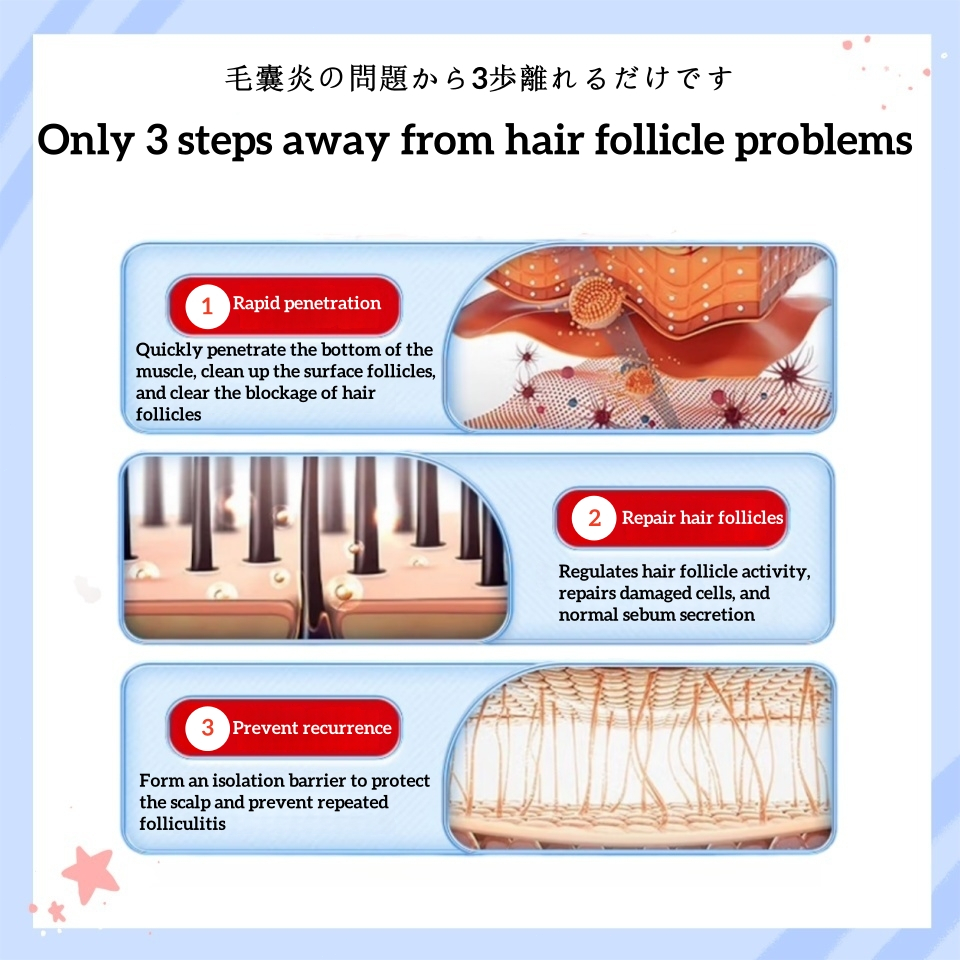 毛嚢炎の問題から3歩離れるだけです

Only 3 steps away from hair follicle problems

1 Rapid penetration

Quickly penetrate the bottom of the muscle, clean up the surface follicles, and clear the blockage of hair follicles

2 Repair hair follicles

Regulates hair follicle activity, repairs damaged cells, and normal sebum secretion

3 Prevent recurrence

Form an isolation barrier to protect the scalp and prevent repeated folliculitis