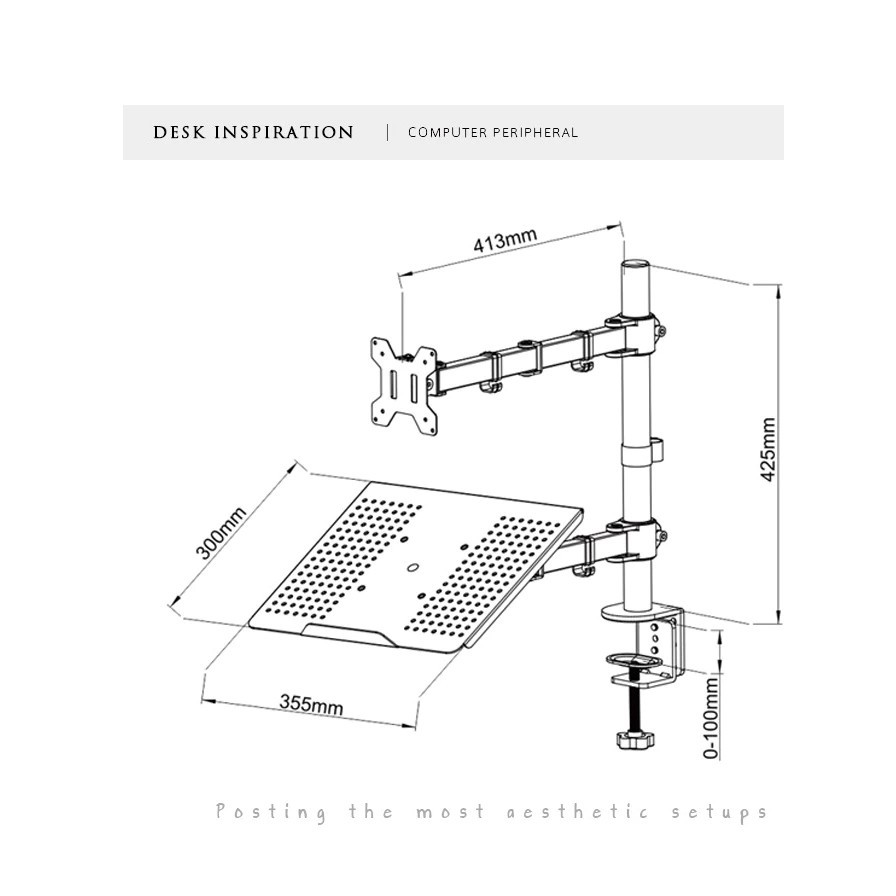 DESK INSPIRATION | COMPUTER PERIPHERAL

413mm

425mm

300mm

355mm

0-100mm

Posting the most aesthetic setups