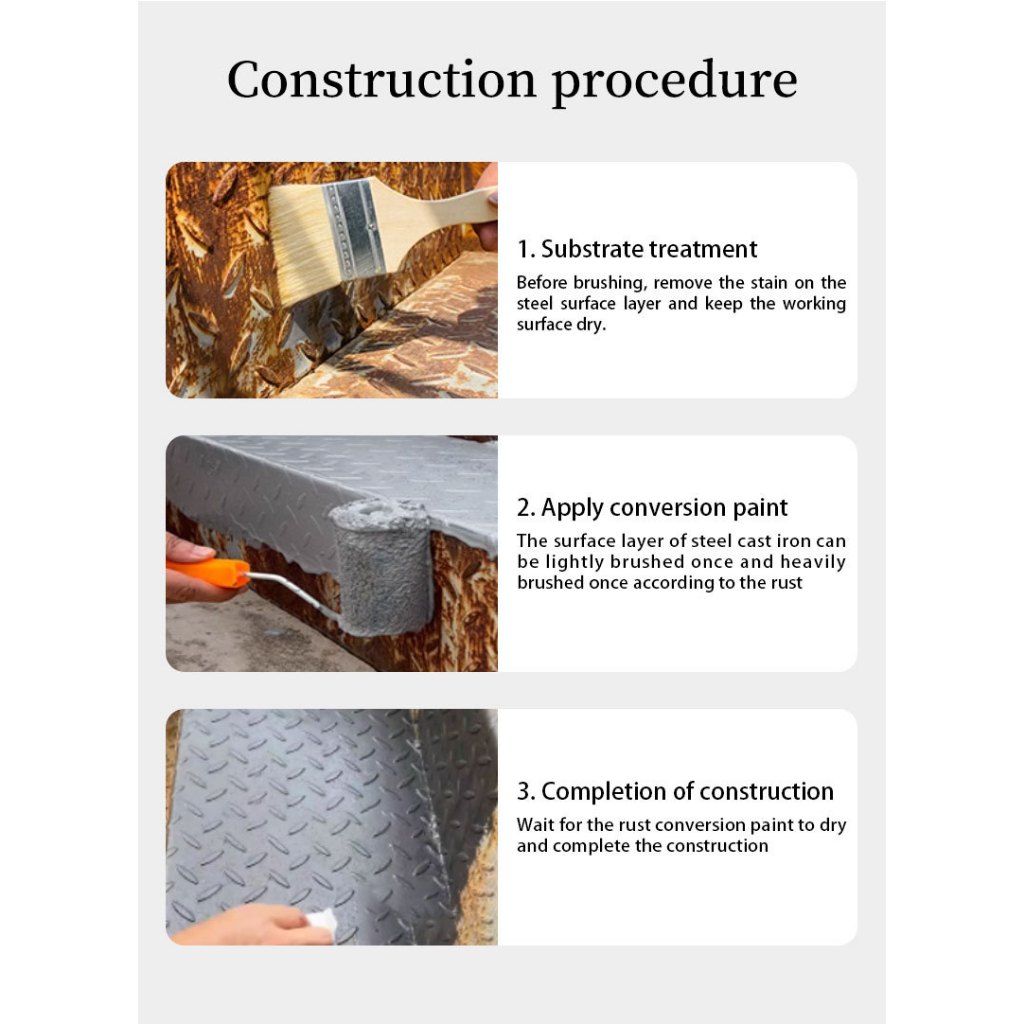 Construction procedure

1. Substrate treatment

Before brushing, remove the stain on the steel surface layer and keep the working surface dry.

2. Apply conversion paint

The surface layer of steel cast iron can be lightly brushed once and heavily brushed once according to the rust

3. Completion of construction

Wait for the rust conversion paint to dry and complete the construction