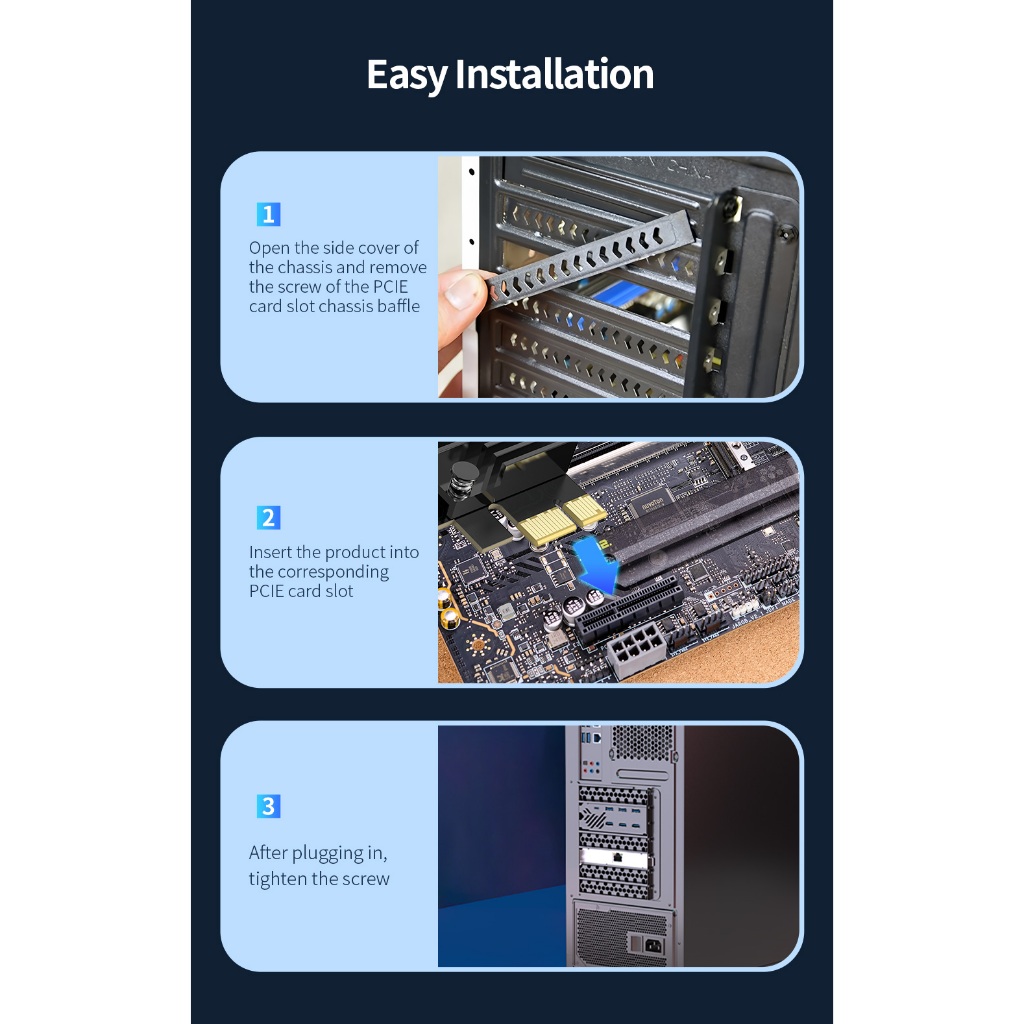 Easy Installation

1

Open the side cover of the chassis and remove the screw of the PCIE card slot chassis baffle

2

Insert the product into the corresponding PCIE card slot

3

After plugging in, tighten the screw