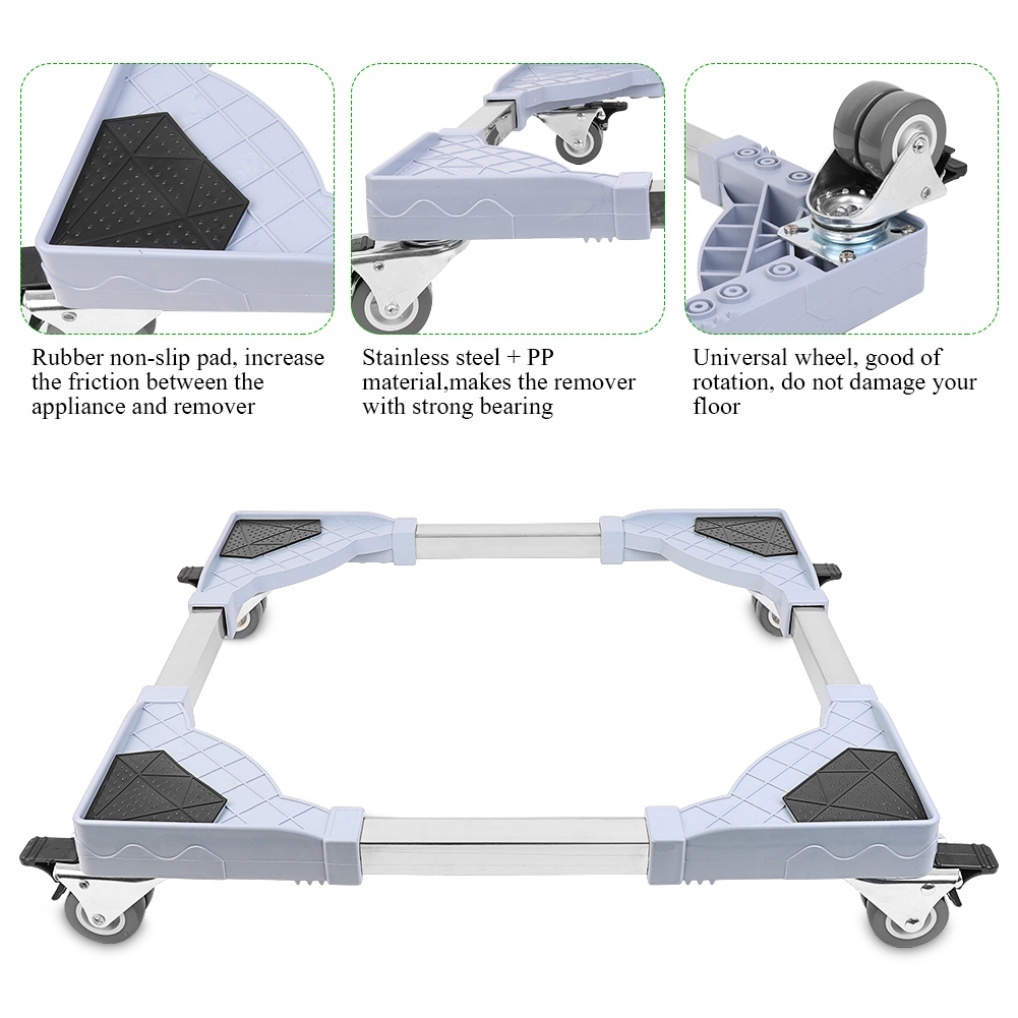 Rubber non-slip pad, increase the friction between the appliance and remover

Stainless steel + PP material,makes the remover with strong bearing

Universal wheel, good of rotation, do not damage your floor