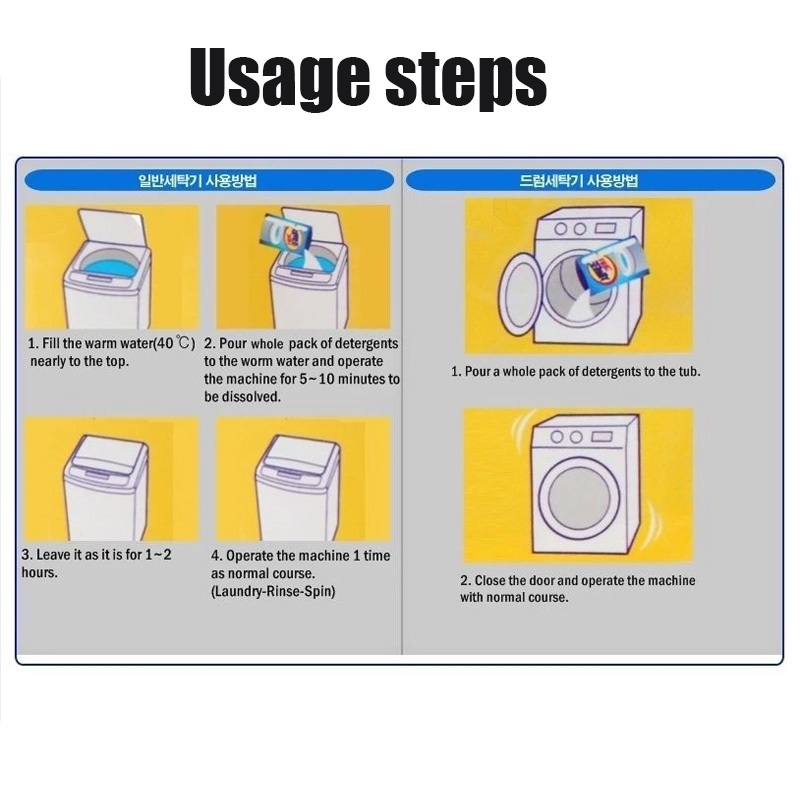 Usage steps

일반세탁기 사용방법

1. Fill the warm water(40 ℃) nearly to the top.

2. Pour whole pack of detergents to the worm water and operate the machine for 5~10 minutes to be dissolved.

3. Leave it as it is for 1~2 hours.

4. Operate the machine 1 time as normal course. (Laundry-Rinse-Spin)

드럼세탁기 사용방법

1. Pour a whole pack of detergents to the tub.

2. Close the door and operate the machine with normal course.