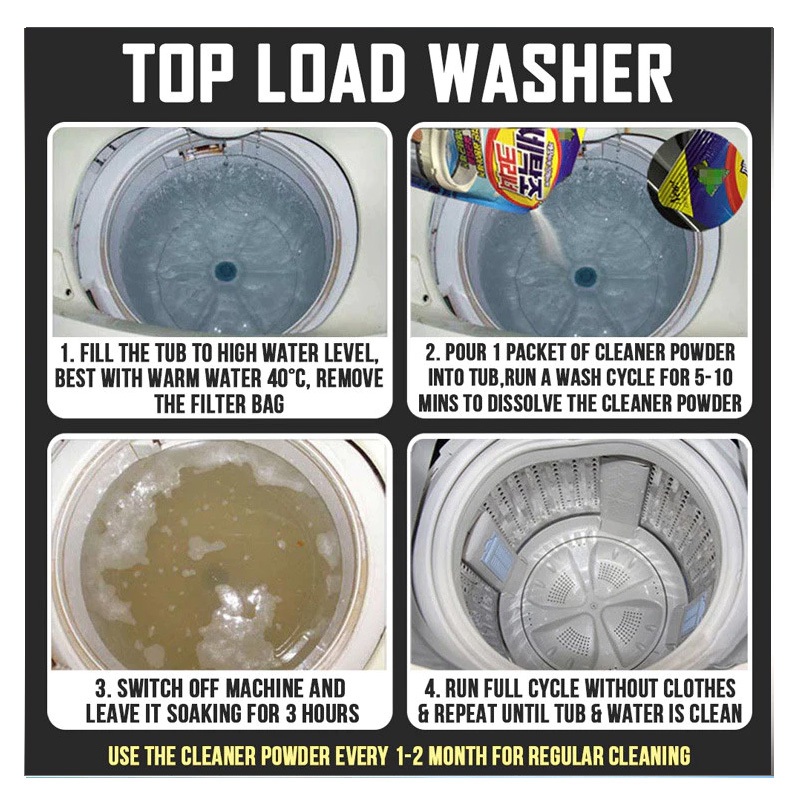 TOP LOAD WASHER

1. FILL THE TUB TO HIGH WATER LEVEL, BEST WITH WARM WATER 40°C, REMOVE THE FILTER BAG

2. POUR 1 PACKET OF CLEANER POWDER INTO TUB,RUN A WASH CYCLE FOR 5-10 MINS TO DISSOLVE THE CLEANER POWDER

3. SWITCH OFF MACHINE AND LEAVE IT SOAKING FOR 3 HOURS

4. RUN FULL CYCLE WITHOUT CLOTHES & REPEAT UNTIL TUB & WATER IS CLEAN

USE THE CLEANER POWDER EVERY 1-2 MONTH FOR REGULAR CLEANING