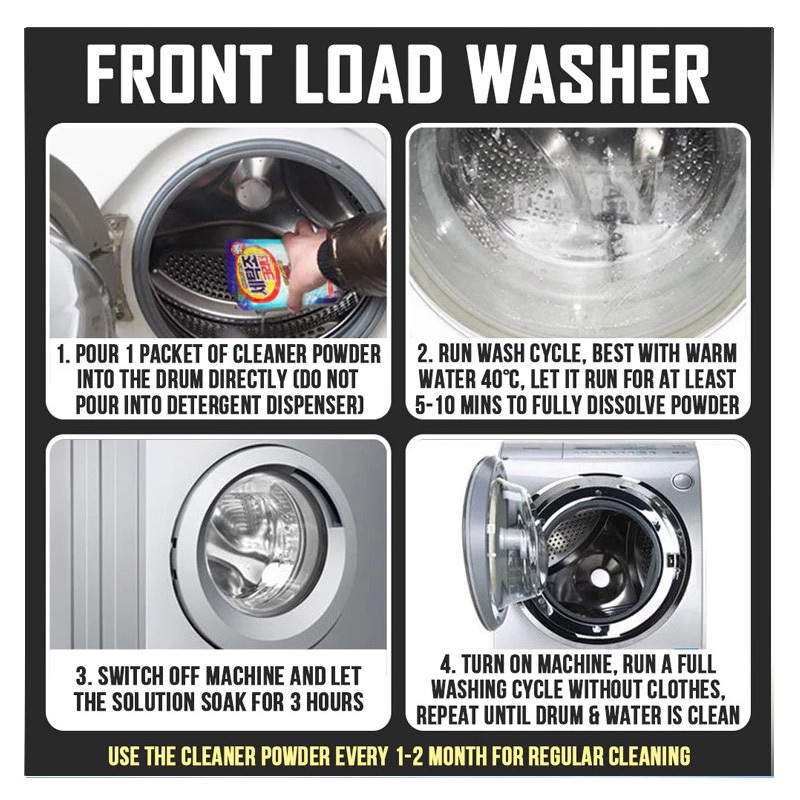 FRONT LOAD WASHER

1. POUR 1 PACKET OF CLEANER POWDER INTO THE DRUM DIRECTLY (DO NOT POUR INTO DETERGENT DISPENSER)

2. RUN WASH CYCLE, BEST WITH WARM WATER 40°C, LET IT RUN FOR AT LEAST 5-10 MINS TO FULLY DISSOLVE POWDER

3. SWITCH OFF MACHINE AND LET THE SOLUTION SOAK FOR 3 HOURS

4. TURN ON MACHINE, RUN A FULL WASHING CYCLE WITHOUT CLOTHES, REPEAT UNTIL DRUM & WATER IS CLEAN

USE THE CLEANER POWDER EVERY 1-2 MONTH FOR REGULAR CLEANING