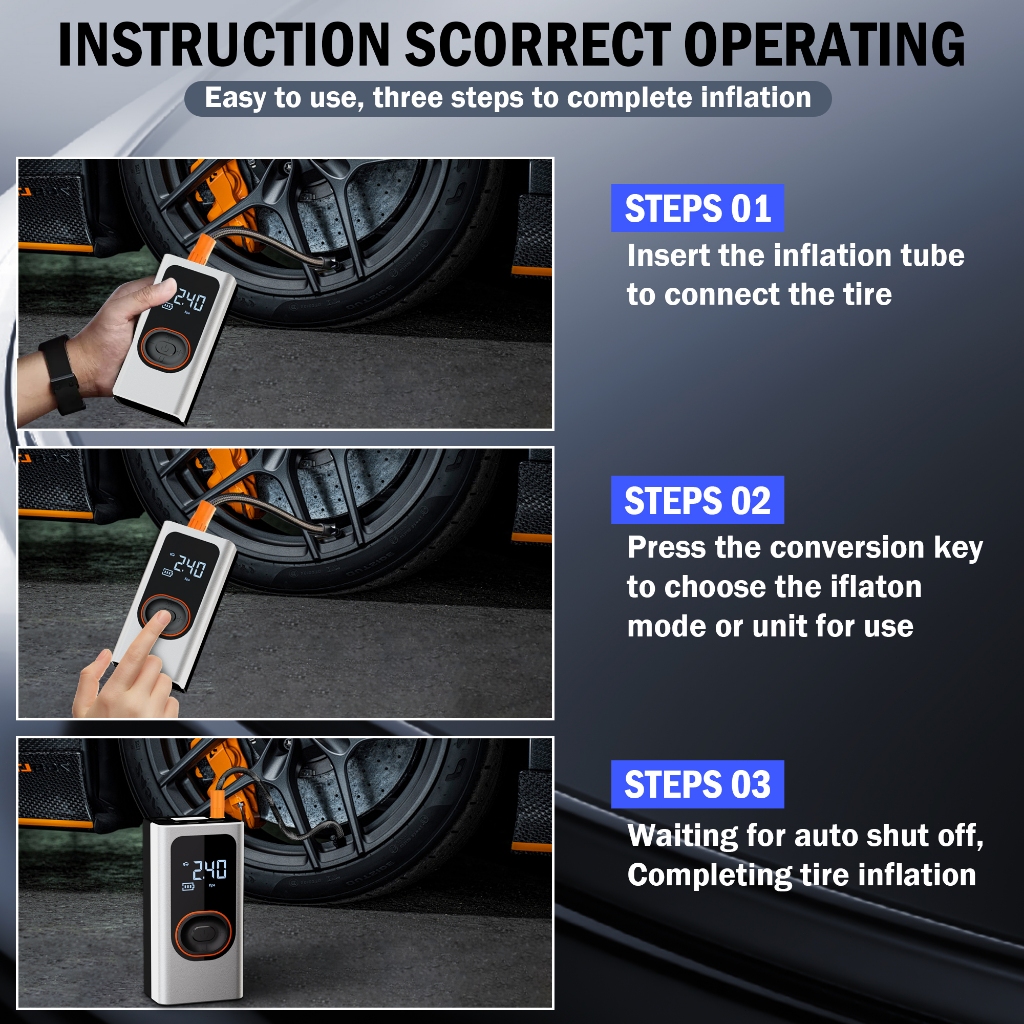 INSTRUCTION SCORRECT OPERATING

Easy to use, three steps to complete inflation

240

STEPS 01
Insert the inflation tube to connect the tire

240

STEPS 02
Press the conversion key to choose the iflaton mode or unit for use

240

STEPS 03
Waiting for auto shut off, Completing tire inflation