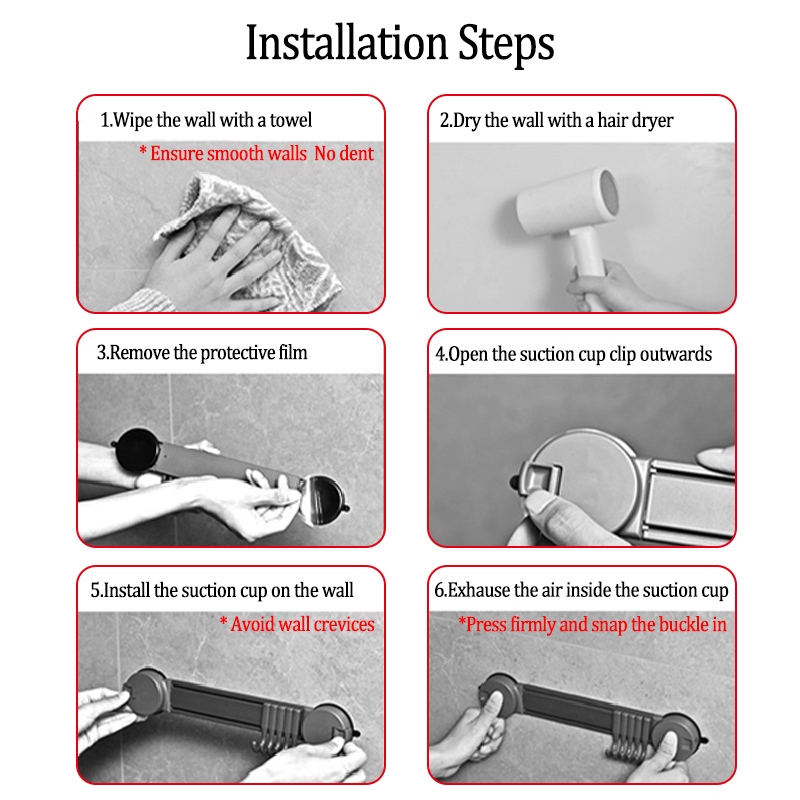 Installation Steps

1.Wipe the wall with a towel

* Ensure smooth walls No dent

2.Dry the wall with a hair dryer

3.Remove the protective film

4.Open the suction cup clip outwards

5.Install the suction cup on the wall

* Avoid wall crevices

6.Exhause the air inside the suction cup

*Press firmly and snap the buckle in