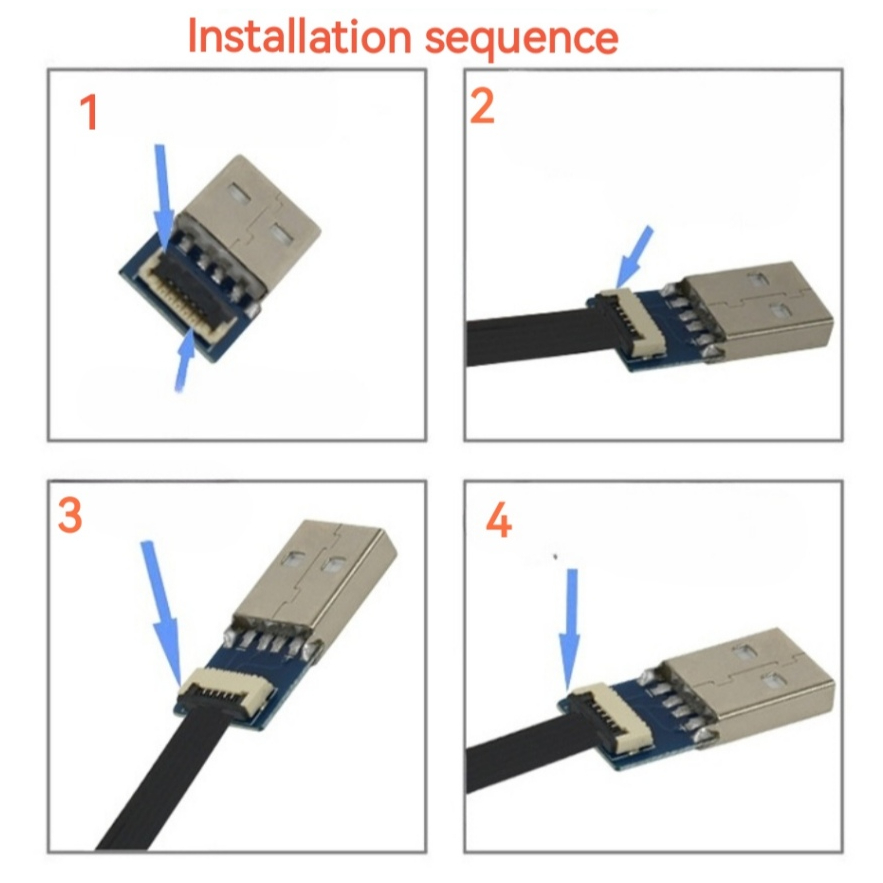 Installation sequence

1

2

3

4