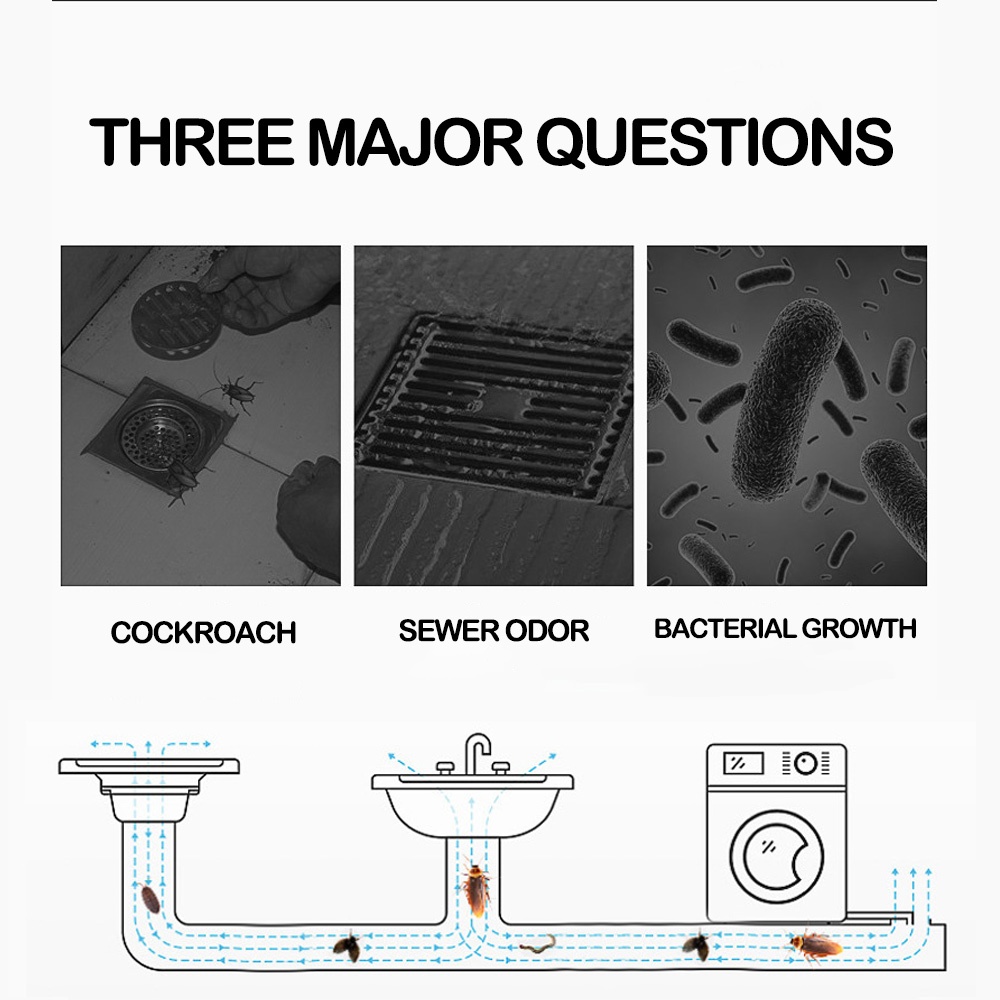 THREE MAJOR QUESTIONS

COCKROACH

SEWER ODOR

BACTERIAL GROWTH