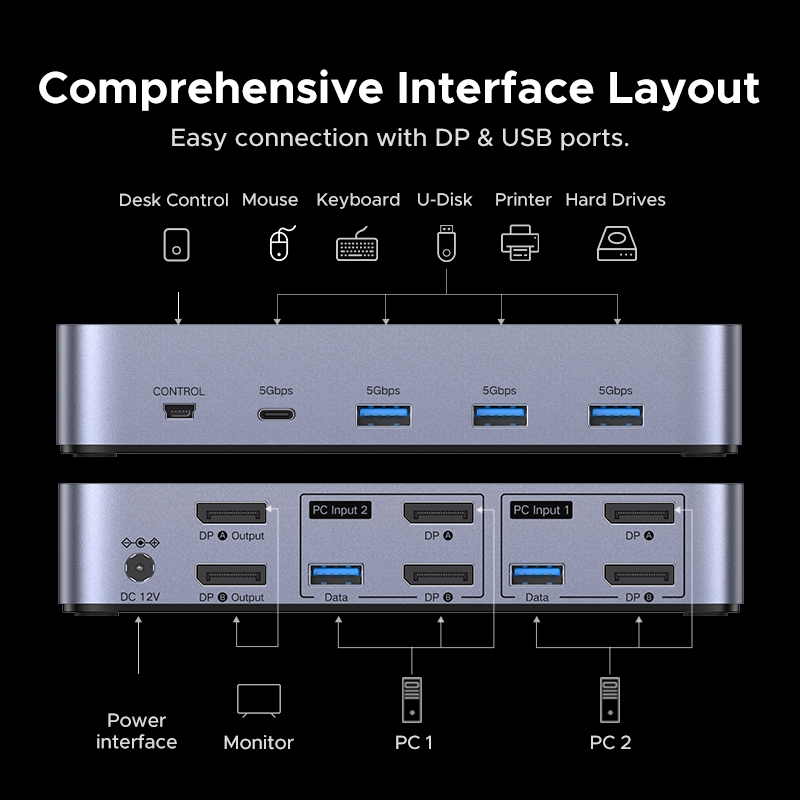 Comprehensive Interface Layout
Easy connection with DP & USB ports.

Desk Control Mouse Keyboard U-Disk Printer Hard Drives

CONTROL 5Gbps 5Gbps 5Gbps 5Gbps

DP A Output
DP B Output
DC 12V

PC Input 2
DP A
Data DP B

PC Input 1
DP A
Data DP B

Power interface Monitor PC 1 PC 2