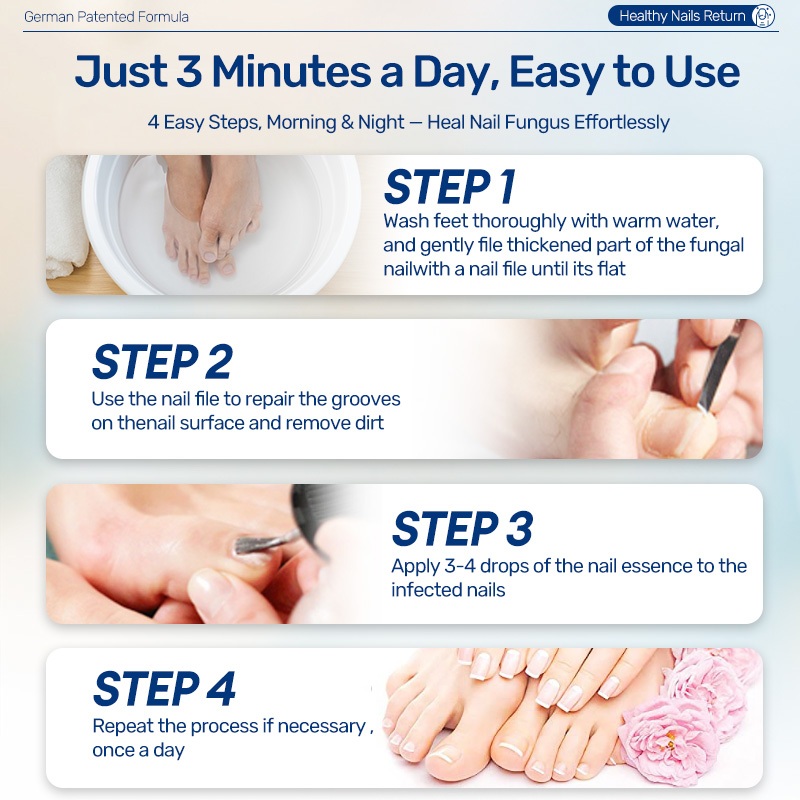 German Patented Formula

Healthy Nails Return

Just 3 Minutes a Day, Easy to Use

4 Easy Steps, Morning & Night — Heal Nail Fungus Effortlessly

STEP 1
Wash feet thoroughly with warm water, and gently file thickened part of the fungal nailwith a nail file until its flat

STEP 2
Use the nail file to repair the grooves on thenail surface and remove dirt

STEP 3
Apply 3-4 drops of the nail essence to the infected nails

STEP 4
Repeat the process if necessary , once a day