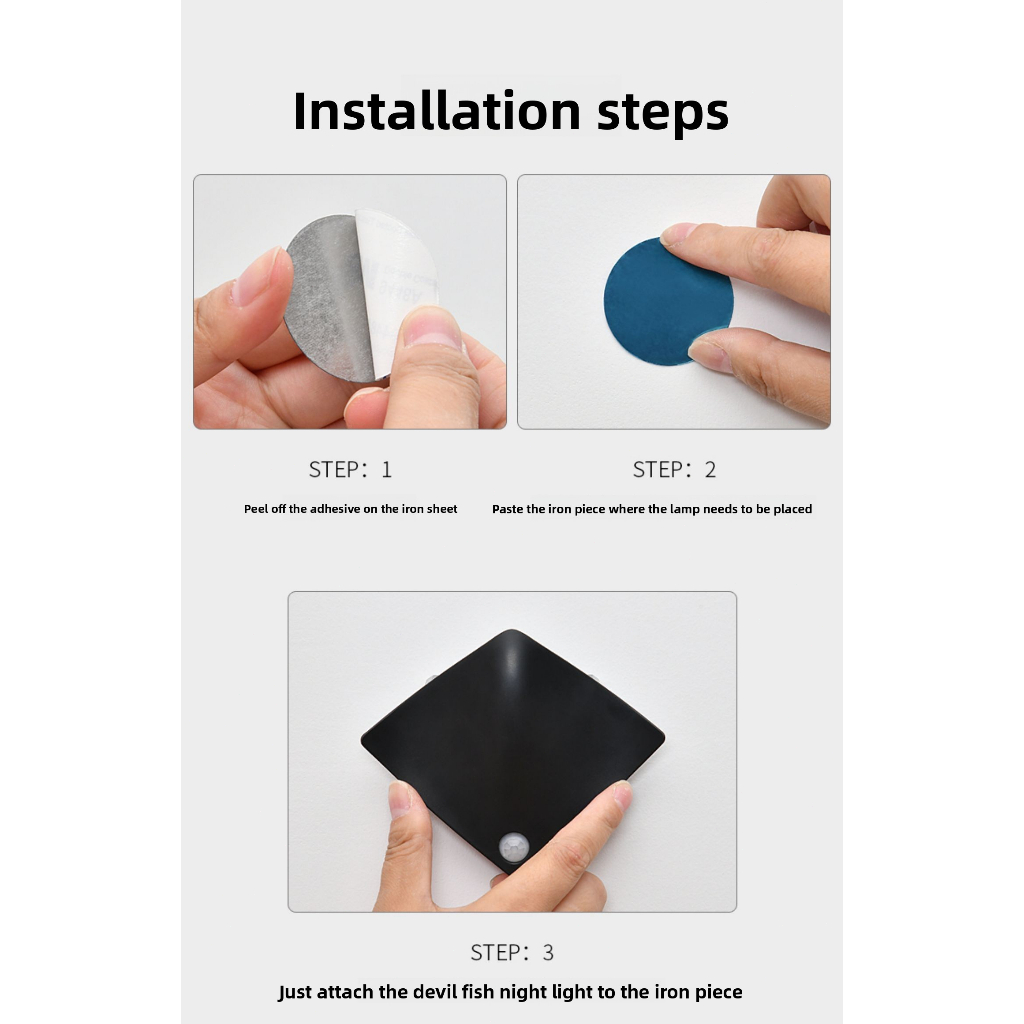 Installation steps

STEP: 1

Peel off the adhesive on the iron sheet

STEP: 2

Paste the iron piece where the lamp needs to be placed

STEP: 3

Just attach the devil fish night light to the iron piece