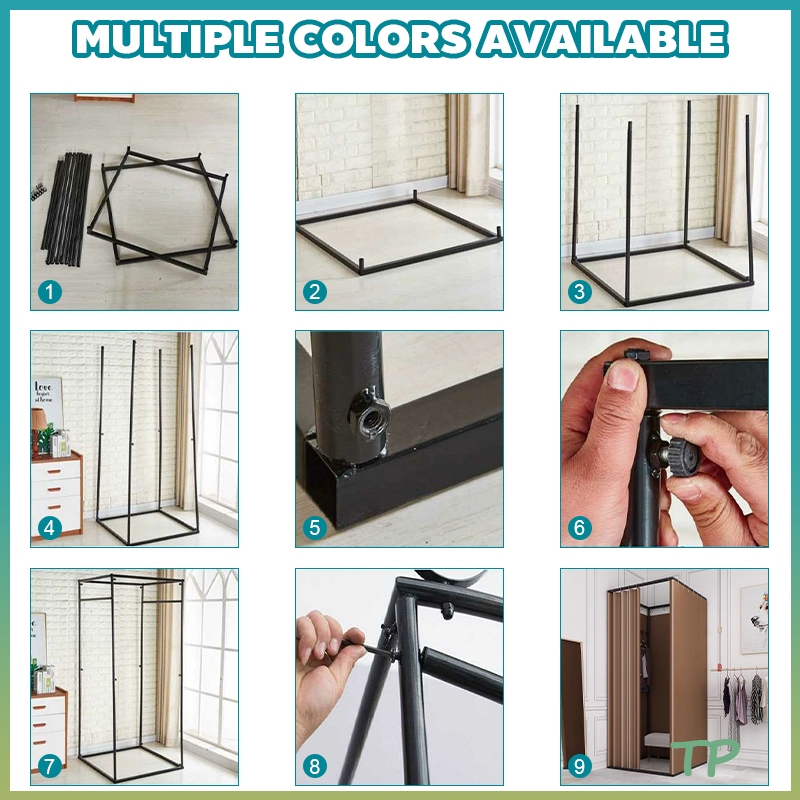 MULTIPLE COLORS AVAILABLE

1

2

3

4

5

6

7

8

9

TP