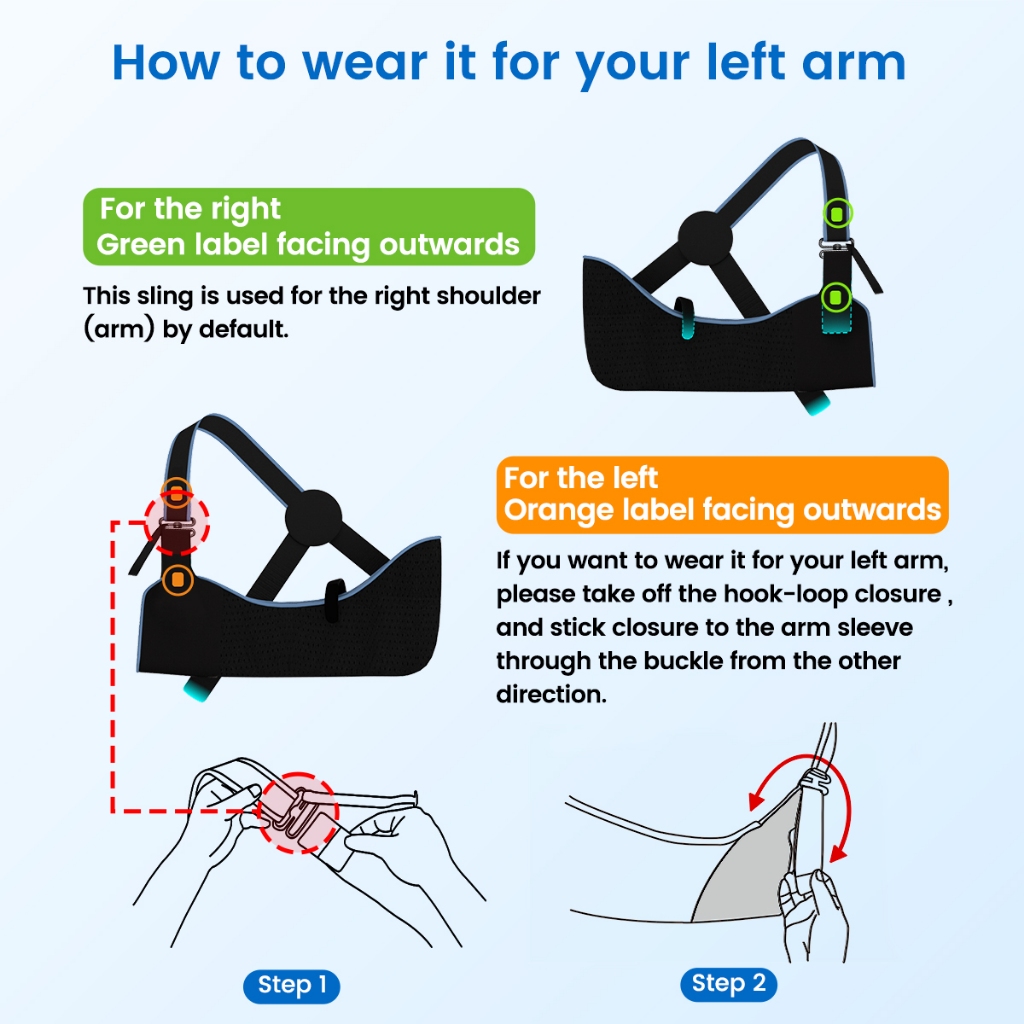 How to wear it for your left arm

For the right
Green label facing outwards

This sling is used for the right shoulder (arm) by default.

For the left
Orange label facing outwards

If you want to wear it for your left arm, please take off the hook-loop closure , and stick closure to the arm sleeve through the buckle from the other direction.

Step 1

Step 2