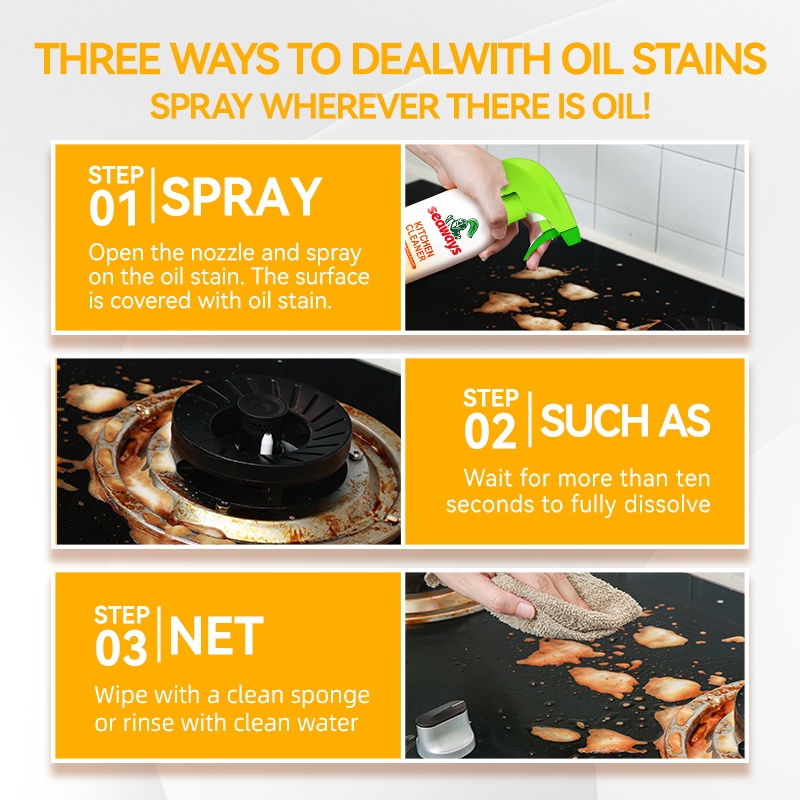 THREE WAYS TO DEALWITH OIL STAINS
SPRAY WHEREVER THERE IS OIL!

STEP 01 SPRAY
Open the nozzle and spray on the oil stain. The surface is covered with oil stain.

seaways
KITCHEN CLEANER

STEP 02 SUCH AS
Wait for more than ten seconds to fully dissolve

STEP 03 NET
Wipe with a clean sponge or rinse with clean water