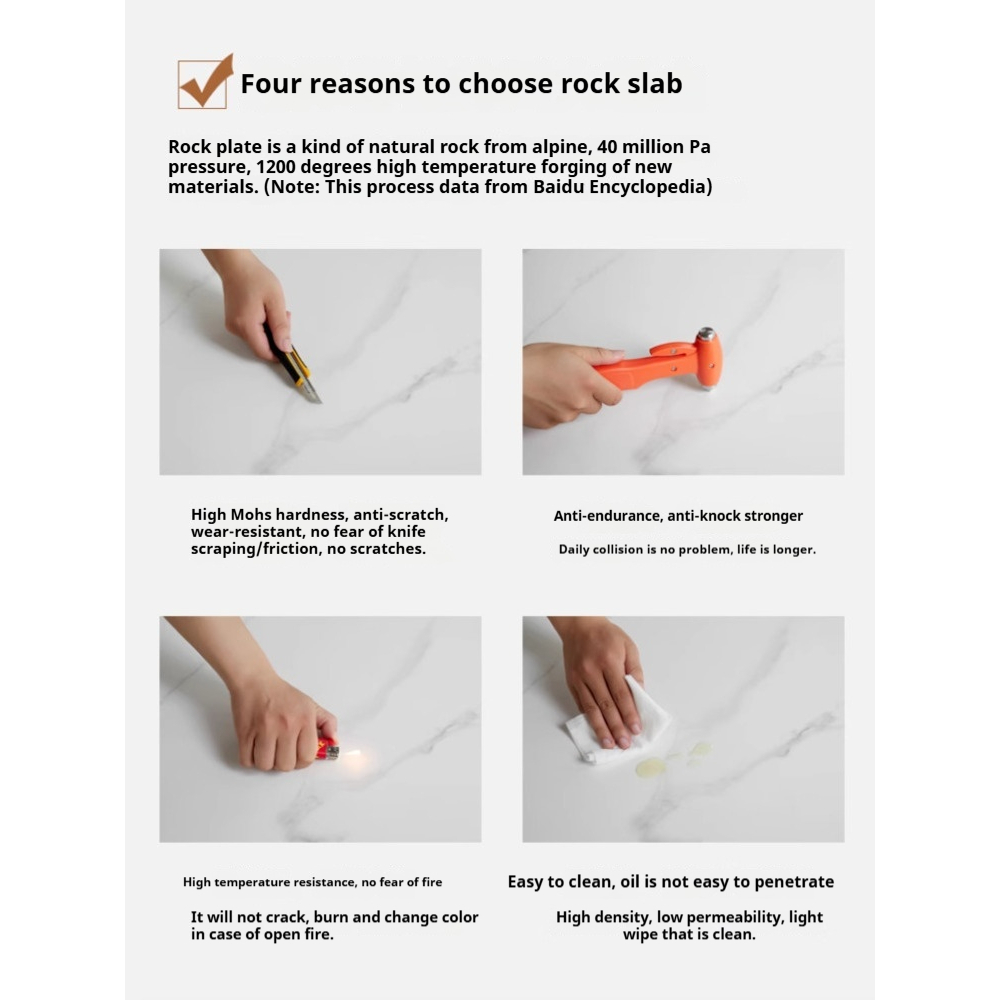 Four reasons to choose rock slab

Rock plate is a kind of natural rock from alpine, 40 million Pa pressure, 1200 degrees high temperature forging of new materials. (Note: This process data from Baidu Encyclopedia)

High Mohs hardness, anti-scratch, wear-resistant, no fear of knife scraping/friction, no scratches.

Anti-endurance, anti-knock stronger

Daily collision is no problem, life is longer.

High temperature resistance, no fear of fire

It will not crack, burn and change color in case of open fire.

Easy to clean, oil is not easy to penetrate

High density, low permeability, light wipe that is clean.