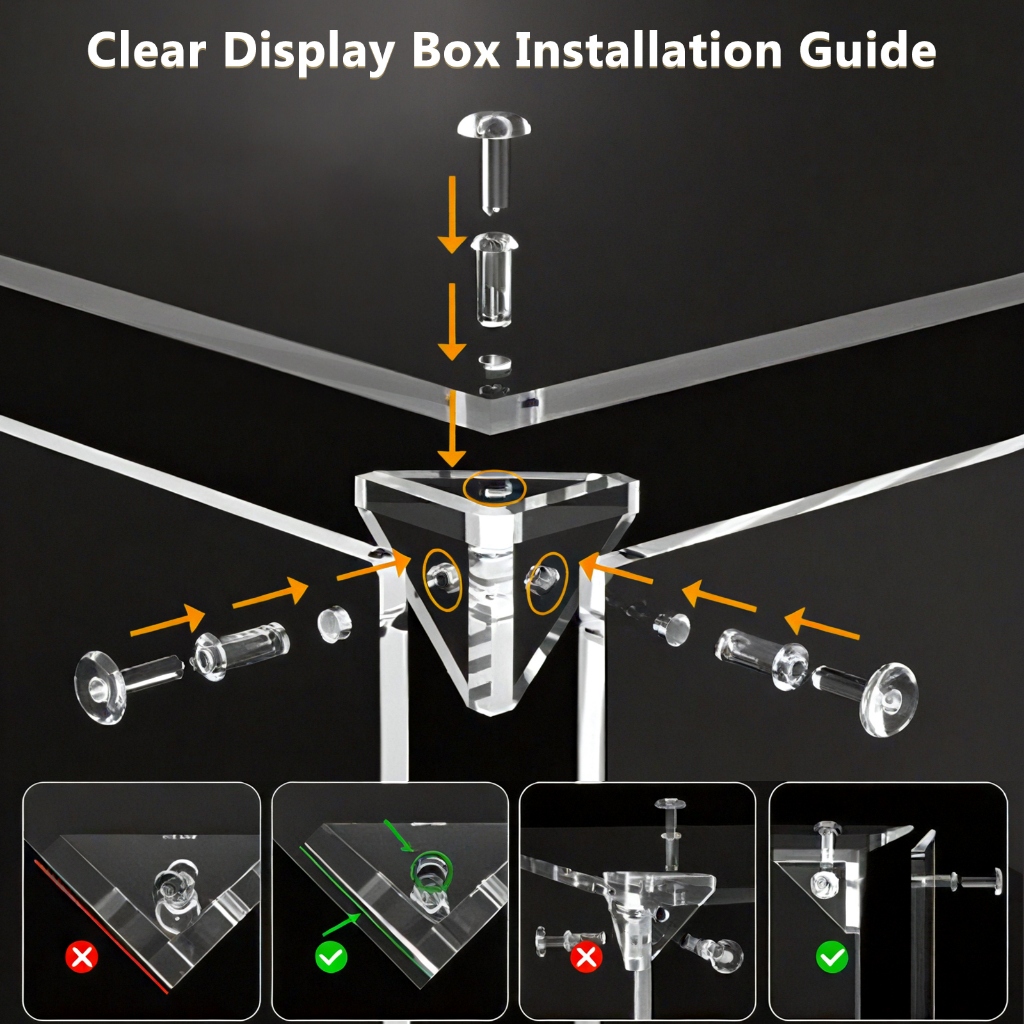 Clear Display Box Installation Guide