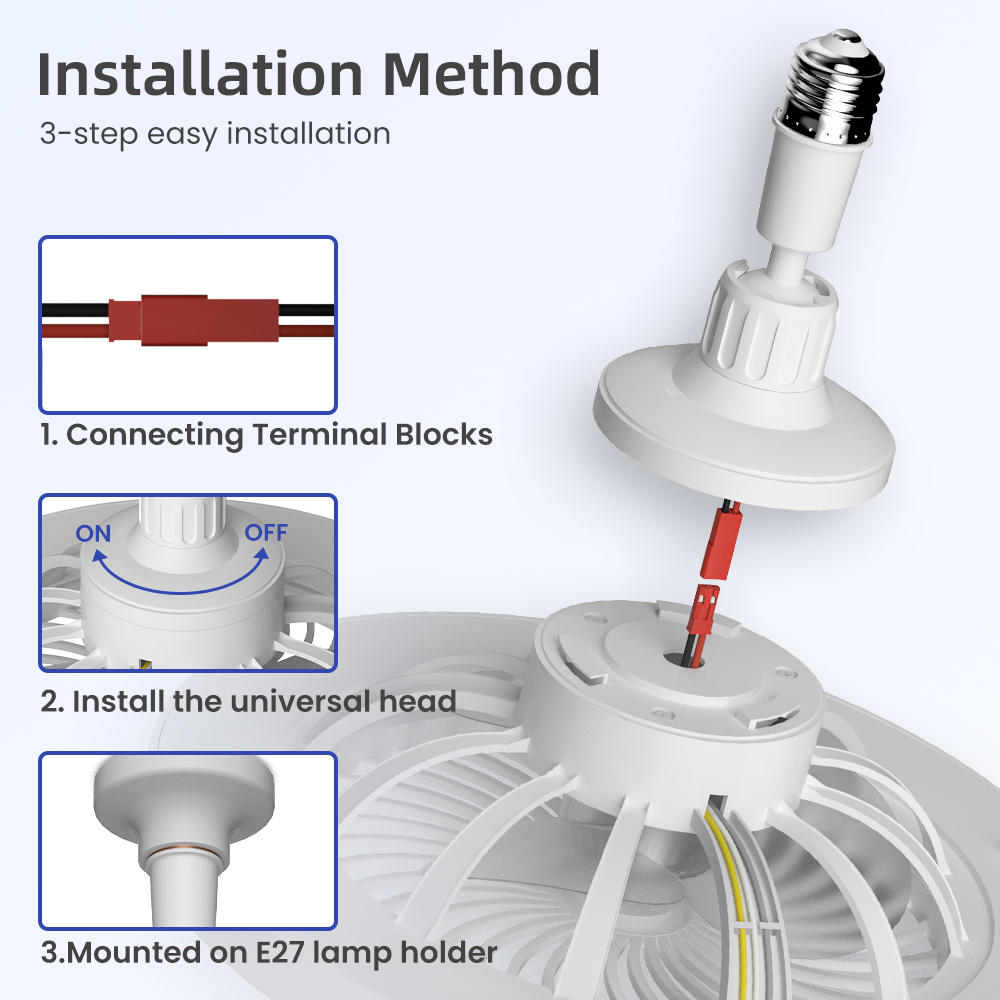 Installation Method

3-step easy installation

1. Connecting Terminal Blocks

ON

OFF

2. Install the universal head

3.Mounted on E27 lamp holder