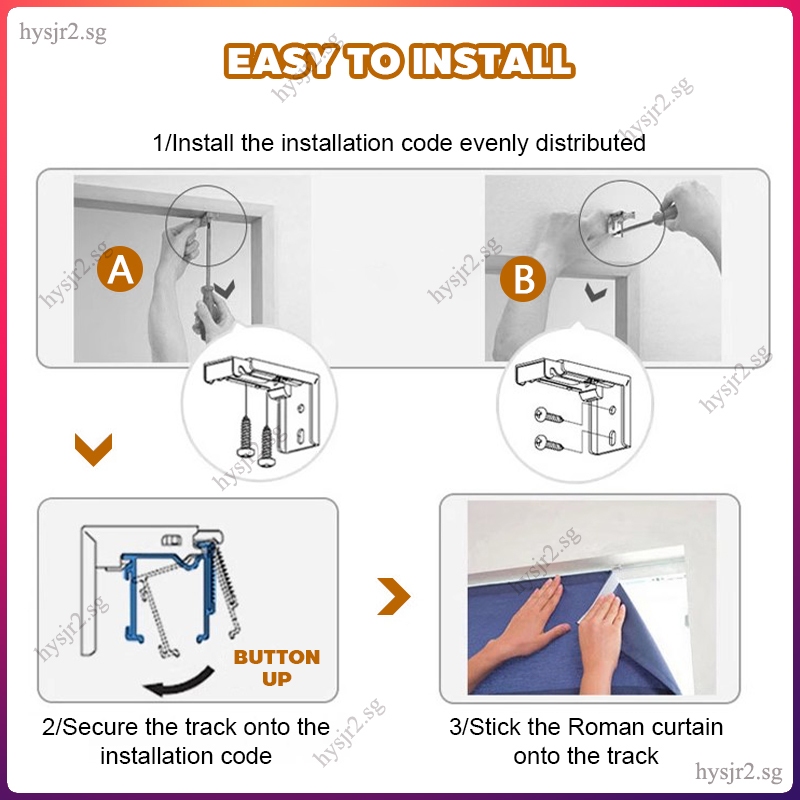 hysjr2.sg

EASY TO INSTALL

1/Install the installation code evenly distributed

A

B

BUTTON UP

2/Secure the track onto the installation code

3/Stick the Roman curtain onto the track

hysjr2.sg