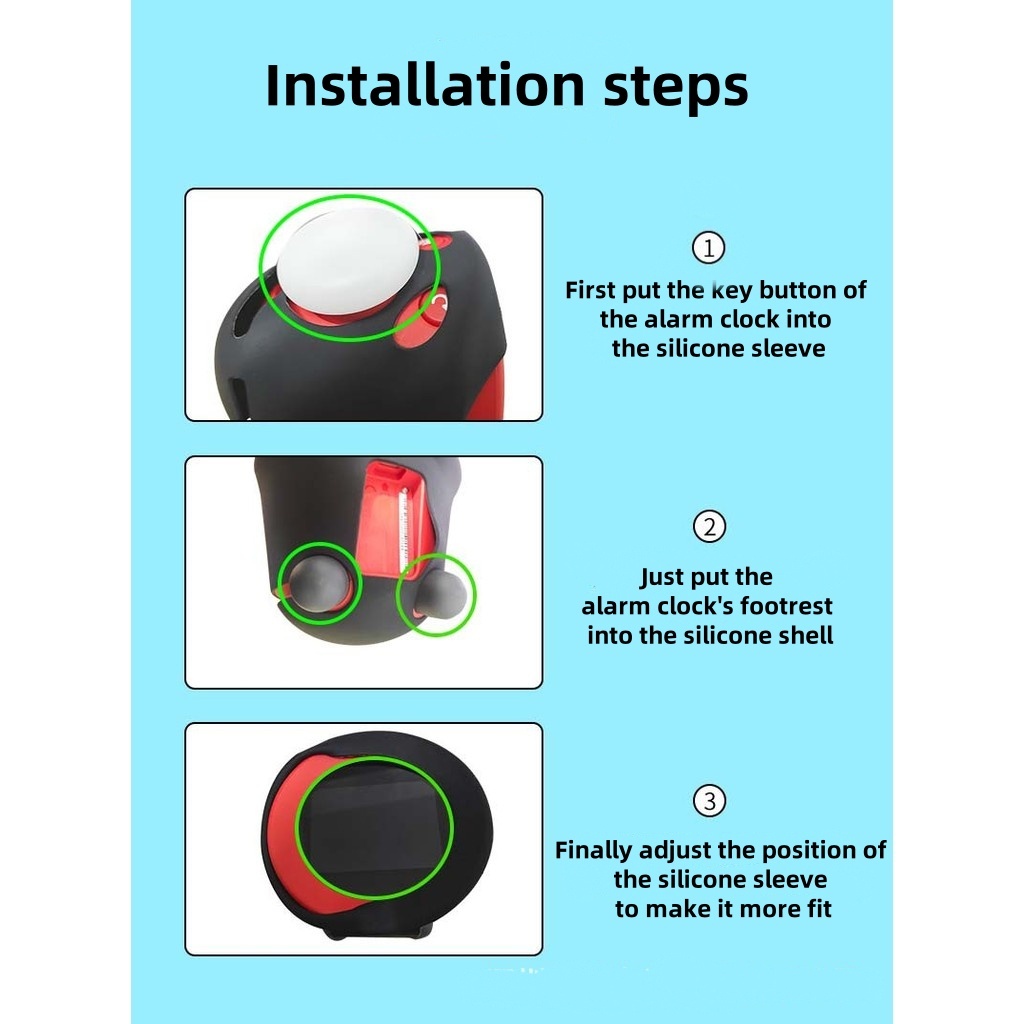 Installation steps

①

First put the key button of the alarm clock into the silicone sleeve

②

Just put the alarm clock's footrest into the silicone shell

③

Finally adjust the position of the silicone sleeve to make it more fit