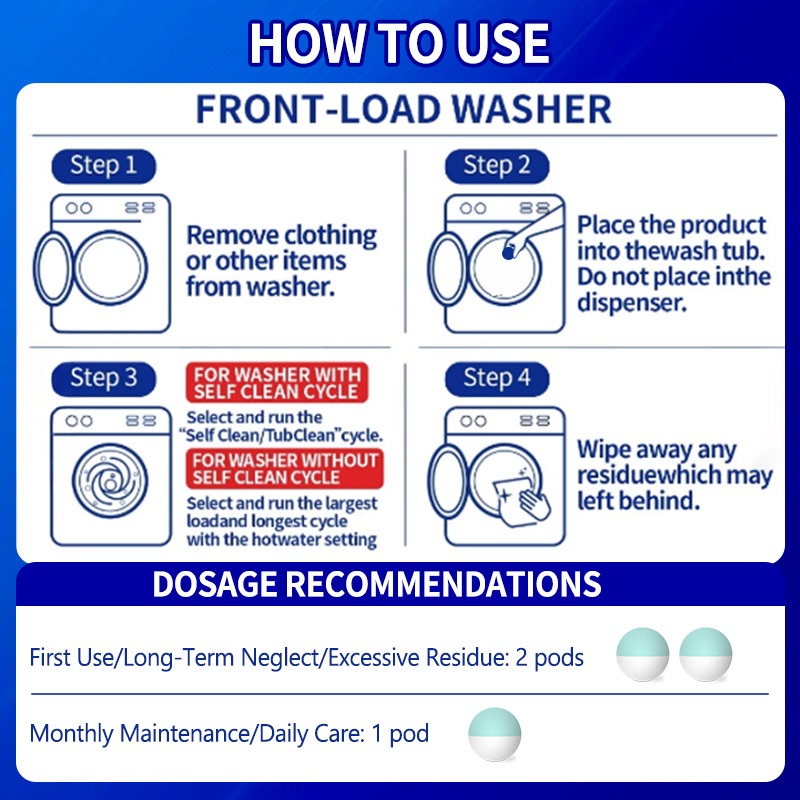 HOW TO USE

FRONT-LOAD WASHER

Step 1

Remove clothing or other items from washer.

Step 2

Place the product into thewash tub. Do not place inthe dispenser.

Step 3

FOR WASHER WITH SELF CLEAN CYCLE

Select and run the "Self Clean/TubClean"cycle.

FOR WASHER WITHOUT SELF CLEAN CYCLE

Select and run the largest loadand longest cycle with the hotwater setting

Step 4

Wipe away any residuewhich may left behind.

DOSAGE RECOMMENDATIONS

First Use/Long-Term Neglect/Excessive Residue: 2 pods

Monthly Maintenance/Daily Care: 1 pod