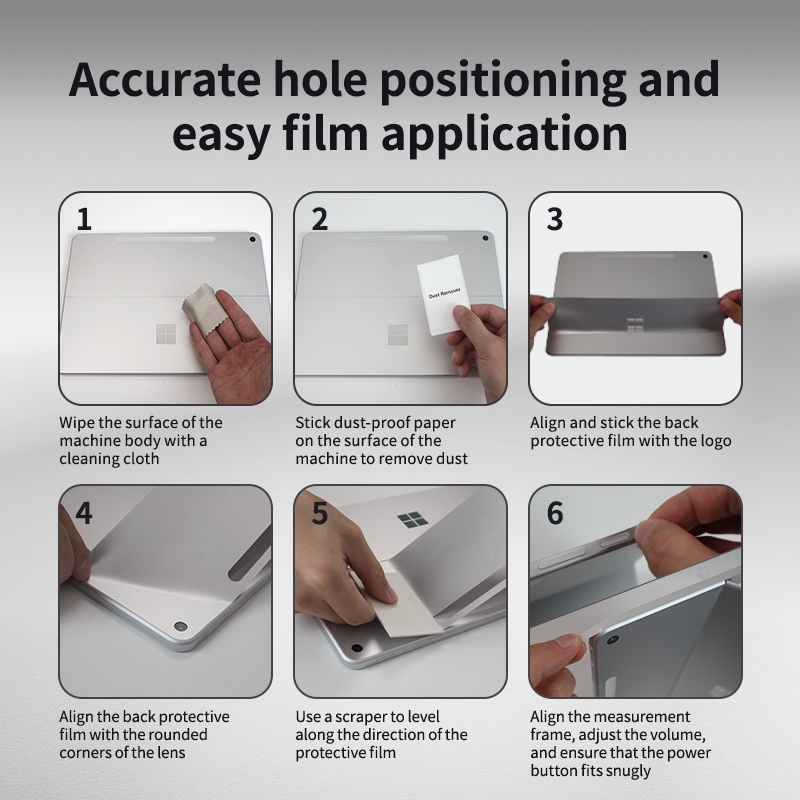 Accurate hole positioning and easy film application

1

Wipe the surface of the machine body with a cleaning cloth

2

Dust Remover

Stick dust-proof paper on the surface of the machine to remove dust

3

Align and stick the back protective film with the logo

4

Align the back protective film with the rounded corners of the lens

5

Use a scraper to level along the direction of the protective film

6

Align the measurement frame, adjust the volume, and ensure that the power button fits snugly