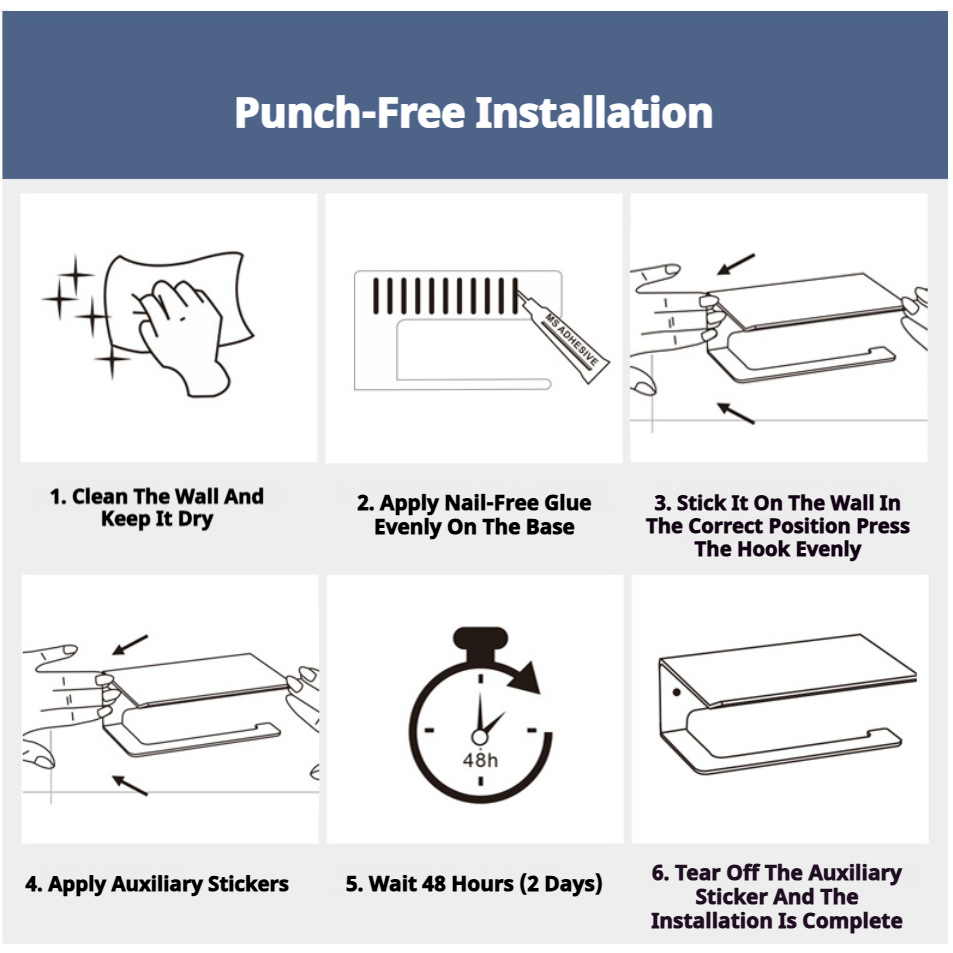 Punch-Free Installation

MS ADHESIVE

1. Clean The Wall And Keep It Dry

2. Apply Nail-Free Glue Evenly On The Base

3. Stick It On The Wall In The Correct Position Press The Hook Evenly

48h

4. Apply Auxiliary Stickers

5. Wait 48 Hours (2 Days)

6. Tear Off The Auxiliary Sticker And The Installation Is Complete