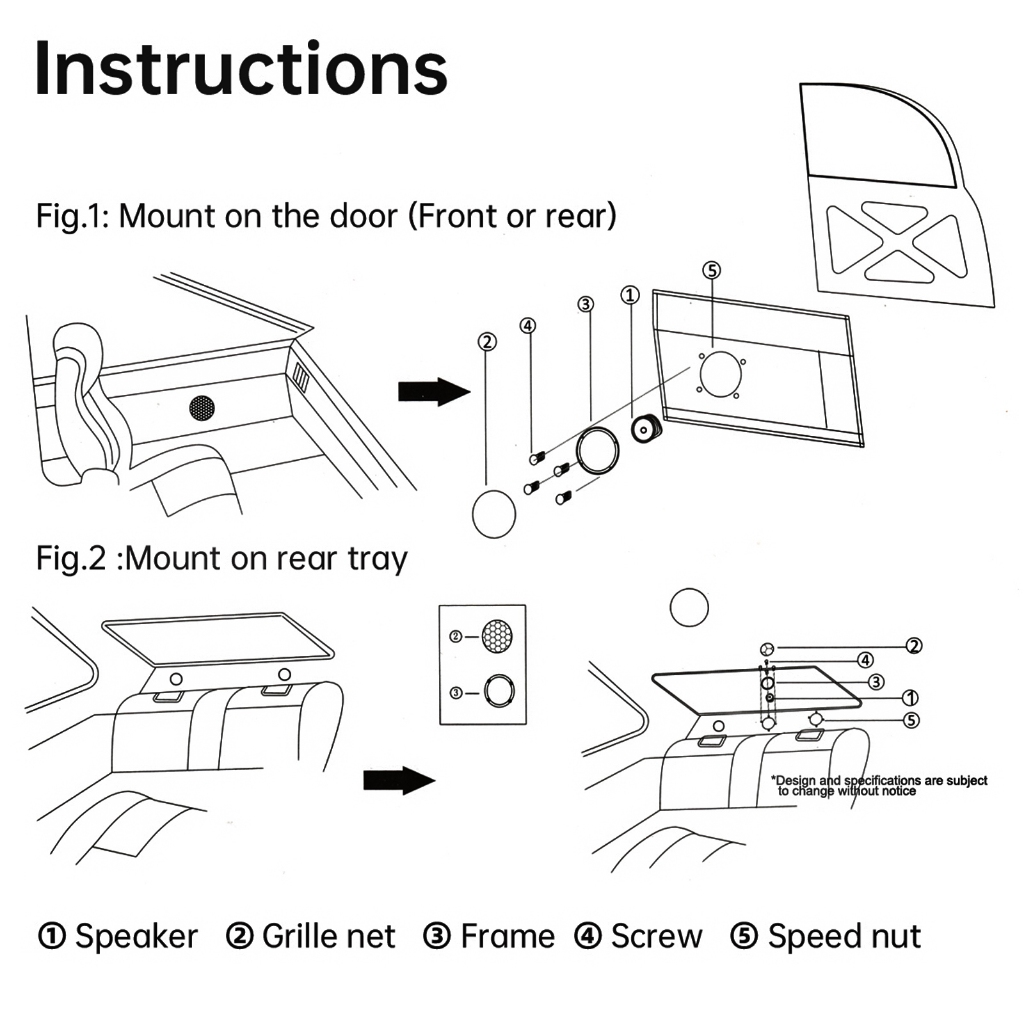 Instructions

Fig.1: Mount on the door (Front or rear)

⑤ ③ ① ④ ②

Fig.2 :Mount on rear tray

② ③

② ④ ③ ① ⑤

*Design and specifications are subject to change without notice

① Speaker ② Grille net ③ Frame ④ Screw ⑤ Speed nut