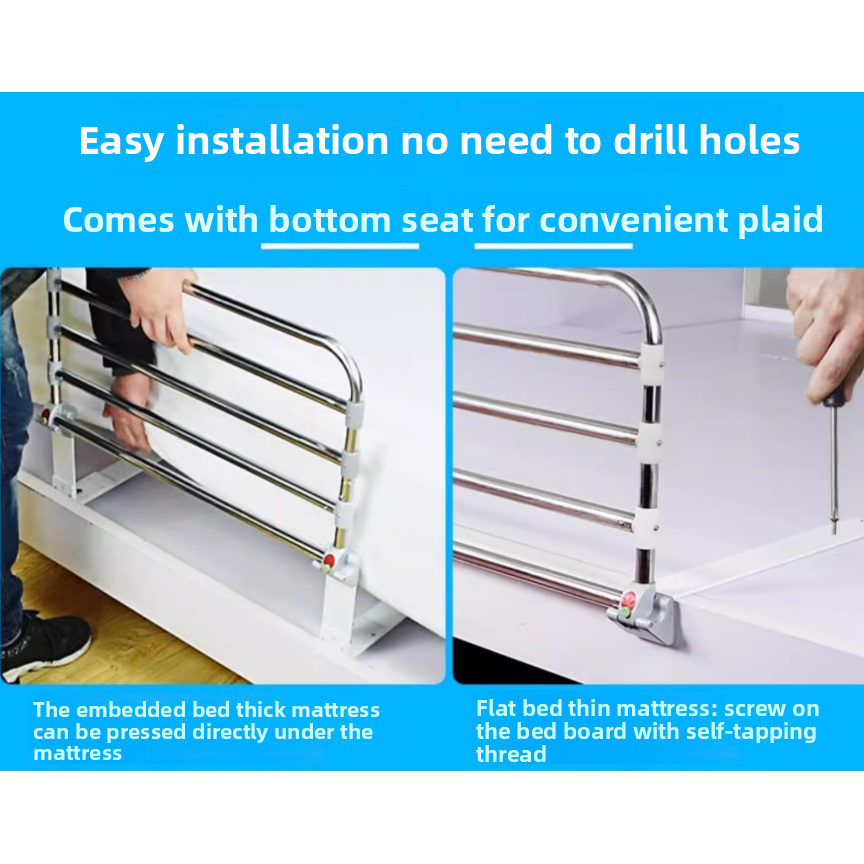 Easy installation no need to drill holes

Comes with bottom seat for convenient plaid

The embedded bed thick mattress can be pressed directly under the mattress

Flat bed thin mattress: screw on the bed board with self-tapping thread