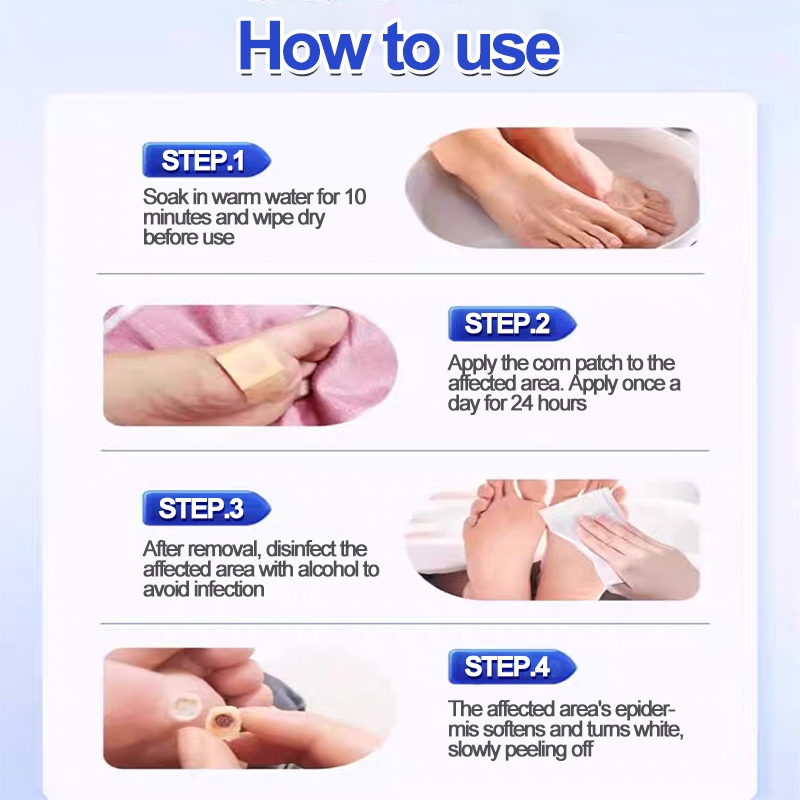 How to use

STEP.1

Soak in warm water for 10 minutes and wipe dry before use

STEP.2

Apply the corn patch to the affected area. Apply once a day for 24 hours

STEP.3

After removal, disinfect the affected area with alcohol to avoid infection

STEP.4

The affected area's epidermis softens and turns white, slowly peeling off