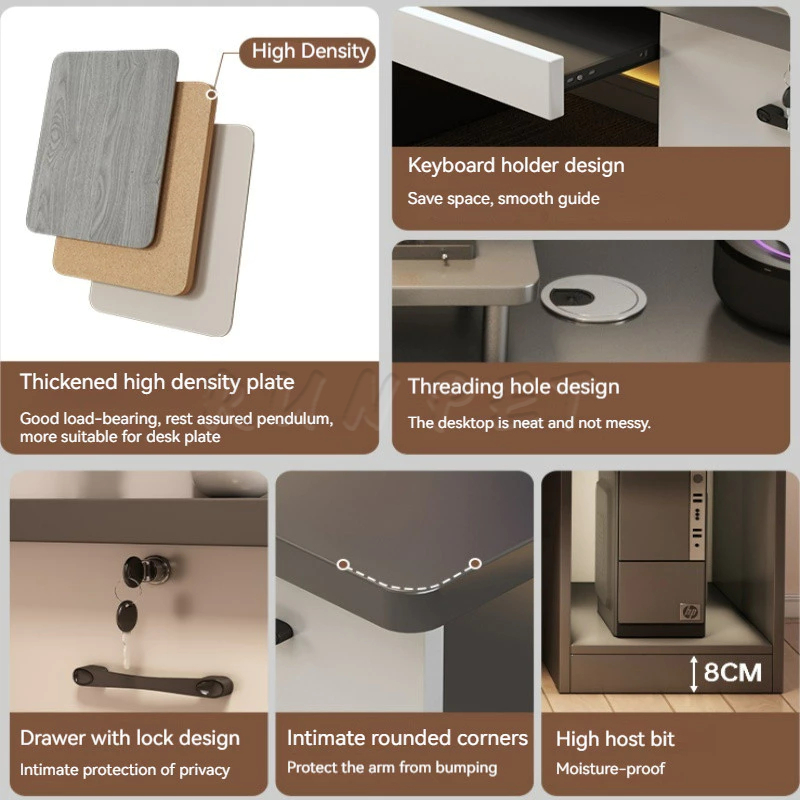 High Density

Thickened high density plate
Good load-bearing, rest assured pendulum, more suitable for desk plate

Keyboard holder design
Save space, smooth guide

Threading hole design
The desktop is neat and not messy.

Drawer with lock design
Intimate protection of privacy

Intimate rounded corners
Protect the arm from bumping

hp

8CM

High host bit
Moisture-proof