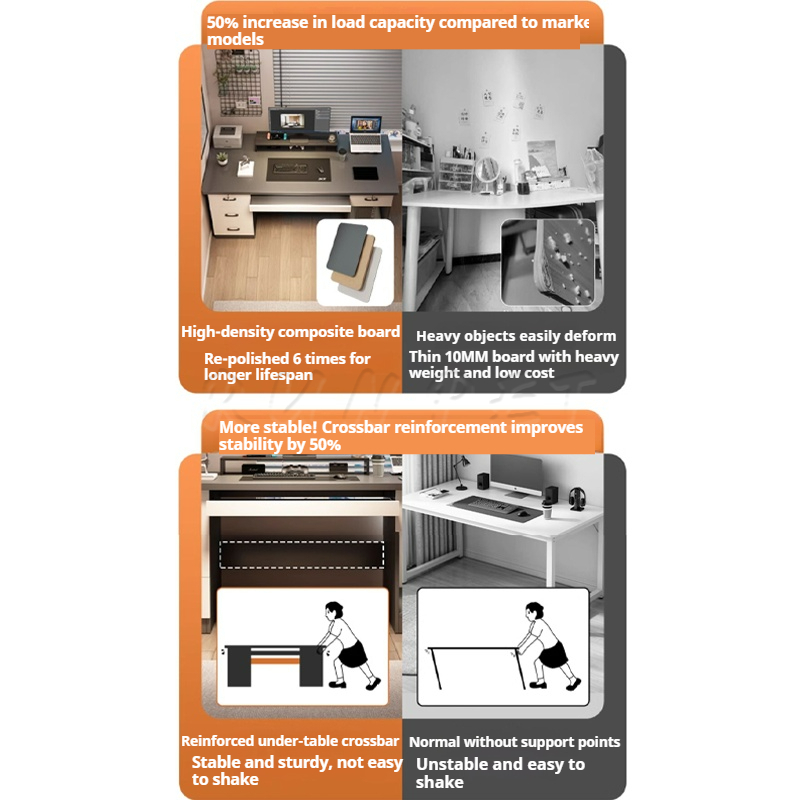 50% increase in load capacity compared to marke models

High-density composite board

Re-polished 6 times for longer lifespan

Heavy objects easily deform

Thin 10MM board with heavy weight and low cost

More stable! Crossbar reinforcement improves stability by 50%

Reinforced under-table crossbar

Stable and sturdy, not easy to shake

Normal without support points

Unstable and easy to shake