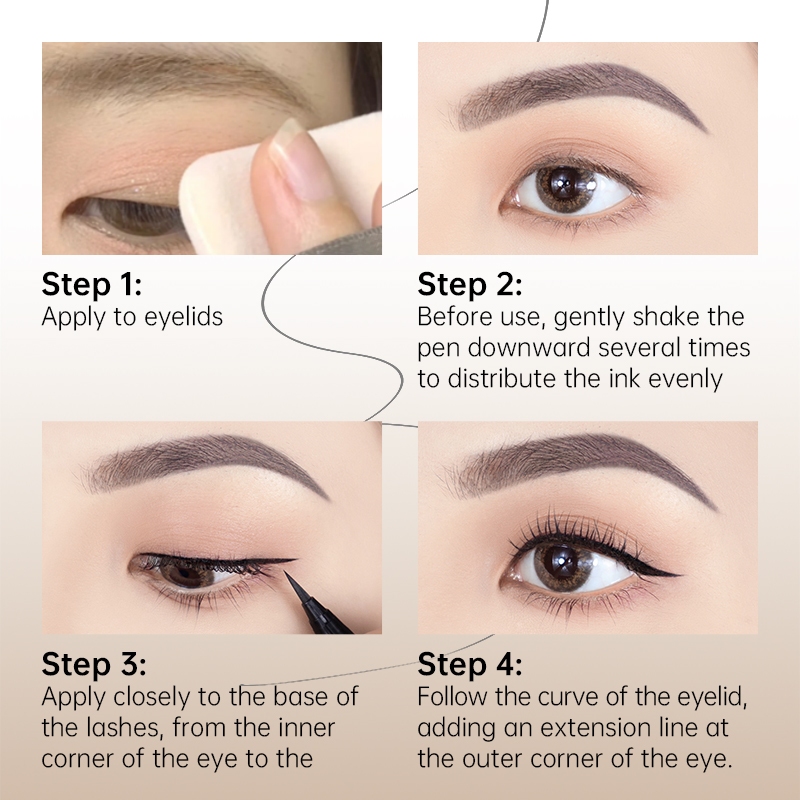 Step 1:
Apply to eyelids

Step 2:
Before use, gently shake the pen downward several times to distribute the ink evenly

Step 3:
Apply closely to the base of the lashes, from the inner corner of the eye to the

Step 4:
Follow the curve of the eyelid, adding an extension line at the outer corner of the eye.