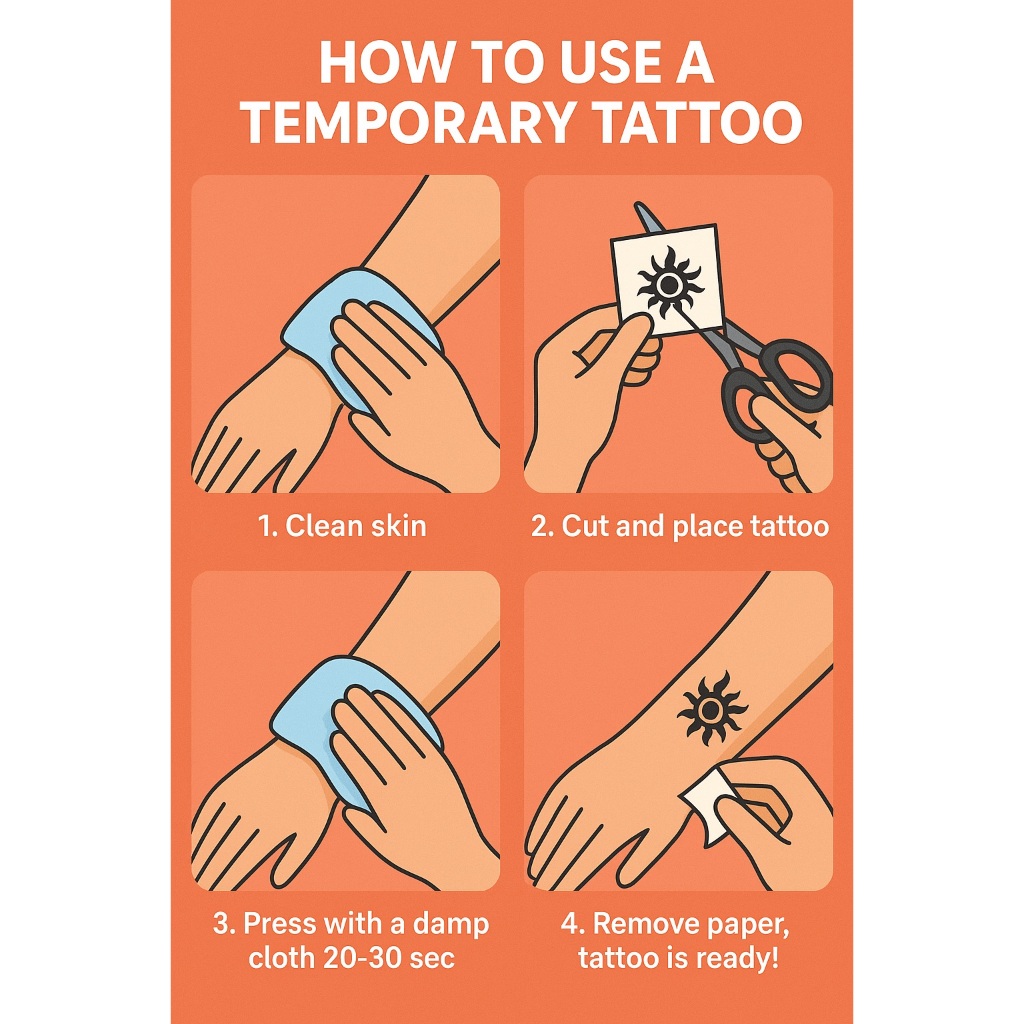 HOW TO USE A TEMPORARY TATTOO

1. Clean skin

2. Cut and place tattoo

3. Press with a damp cloth 20-30 sec

4. Remove paper, tattoo is ready!