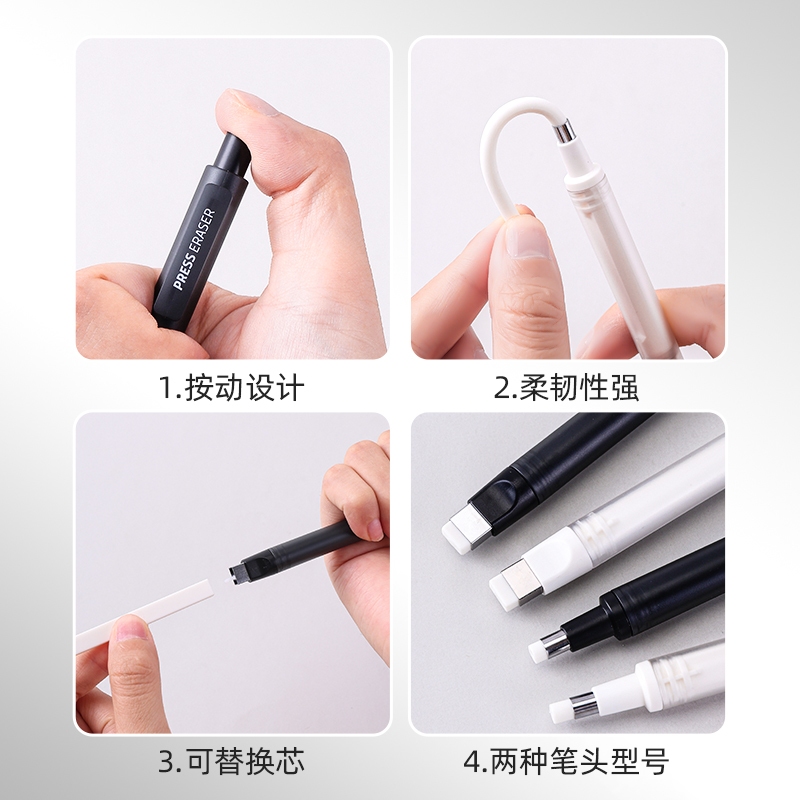 PRESS ERASER

1.按动设计

2.柔韧性强

3.可替换芯

4.两种笔头型号