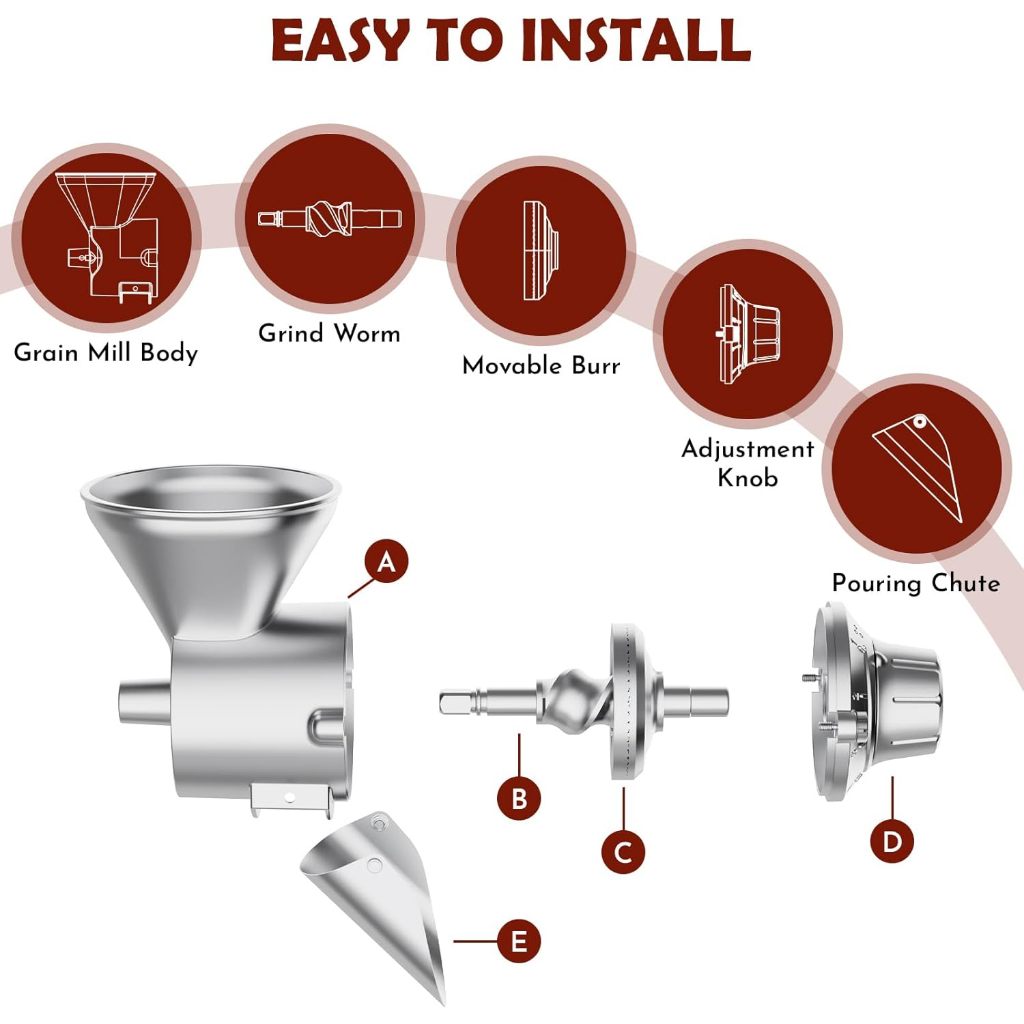 EASY TO INSTALL

Grain Mill Body

Grind Worm

Movable Burr

Adjustment Knob

Pouring Chute

A

B

C

D

E