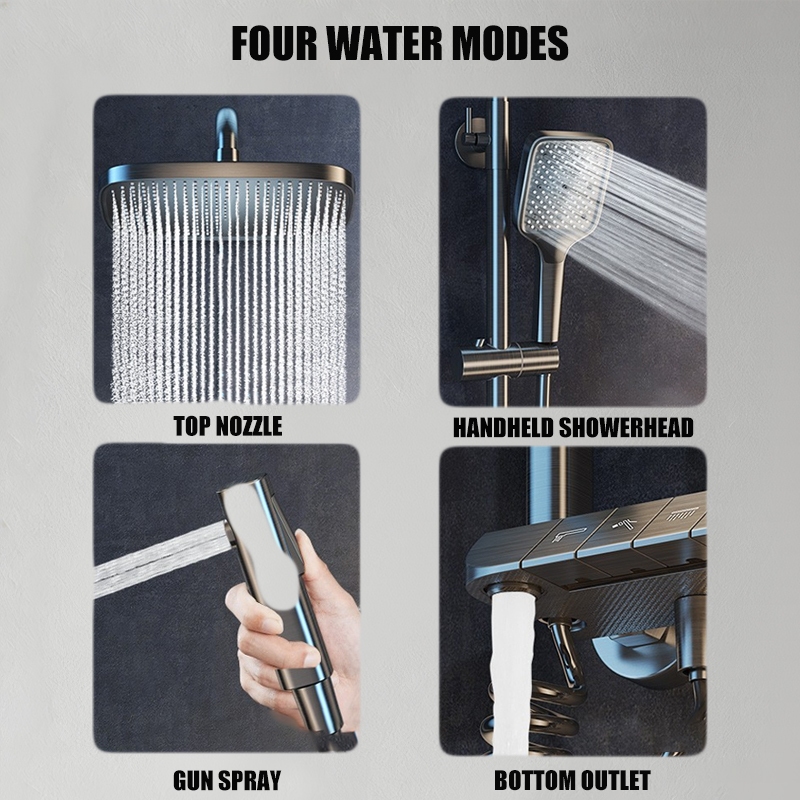 FOUR WATER MODES

TOP NOZZLE

HANDHELD SHOWERHEAD

GUN SPRAY

BOTTOM OUTLET