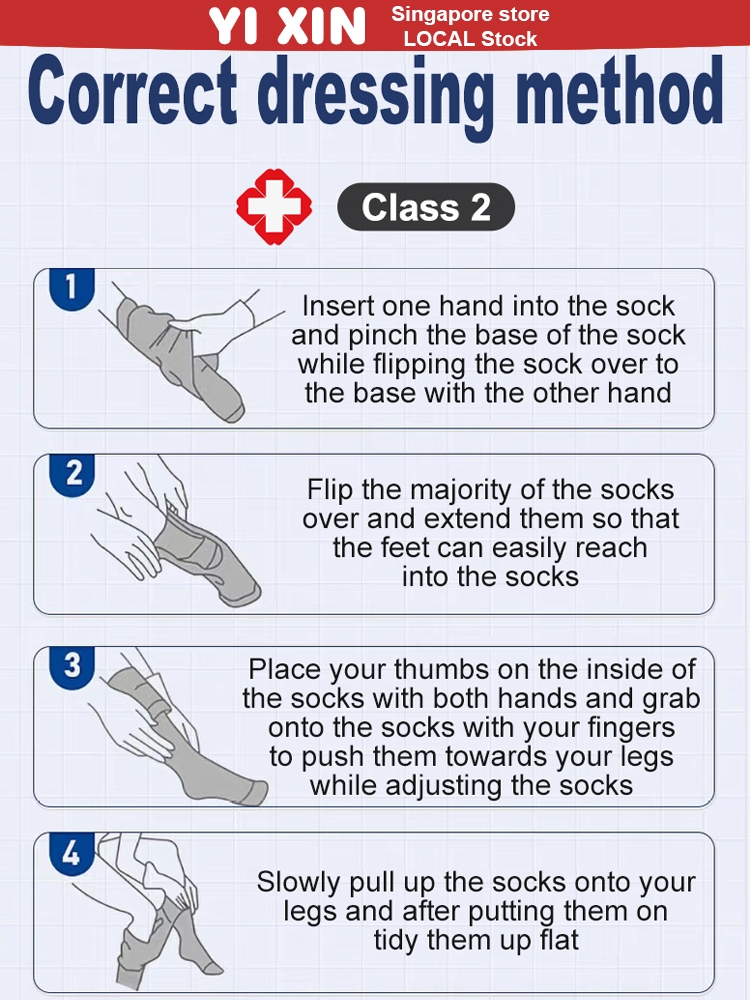 YI XIN Singapore store LOCAL Stock

Correct dressing method

Class 2

1

Insert one hand into the sock and pinch the base of the sock while flipping the sock over to the base with the other hand

2

Flip the majority of the socks over and extend them so that the feet can easily reach into the socks

3

Place your thumbs on the inside of the socks with both hands and grab onto the socks with your fingers to push them towards your legs while adjusting the socks

4

Slowly pull up the socks onto your legs and after putting them on tidy them up flat