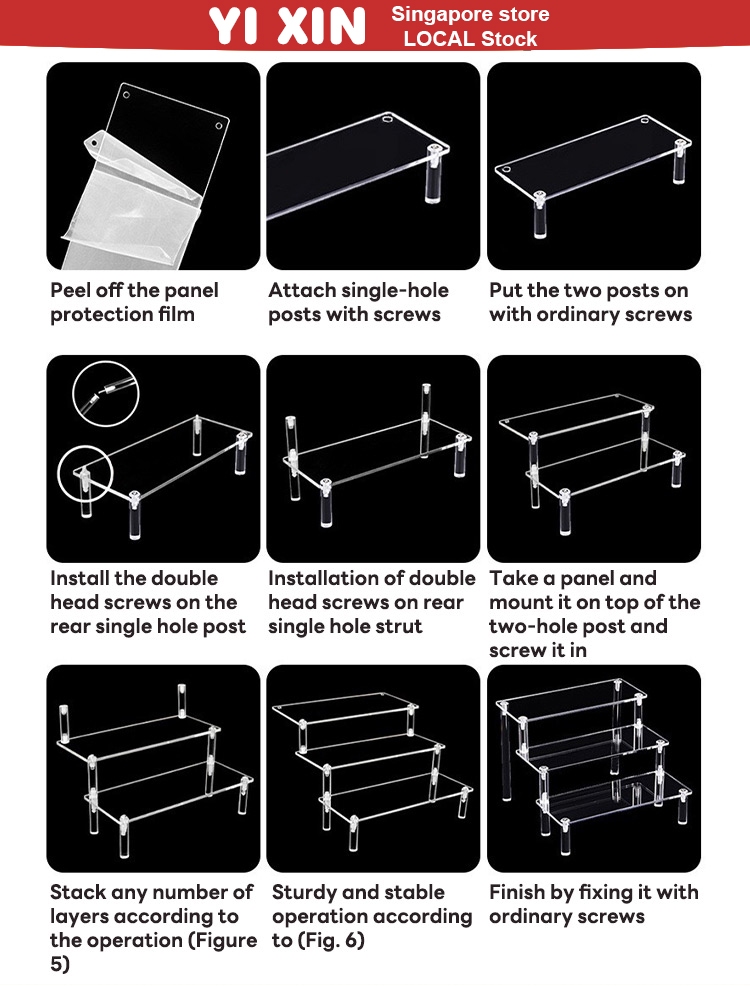 YI XIN Singapore store LOCAL Stock

Peel off the panel protection film

Attach single-hole posts with screws

Put the two posts on with ordinary screws

Install the double head screws on the rear single hole post

Installation of double head screws on rear single hole strut

Take a panel and mount it on top of the two-hole post and screw it in

Stack any number of layers according to the operation (Figure 5)

Sturdy and stable operation according to (Fig. 6)

Finish by fixing it with ordinary screws