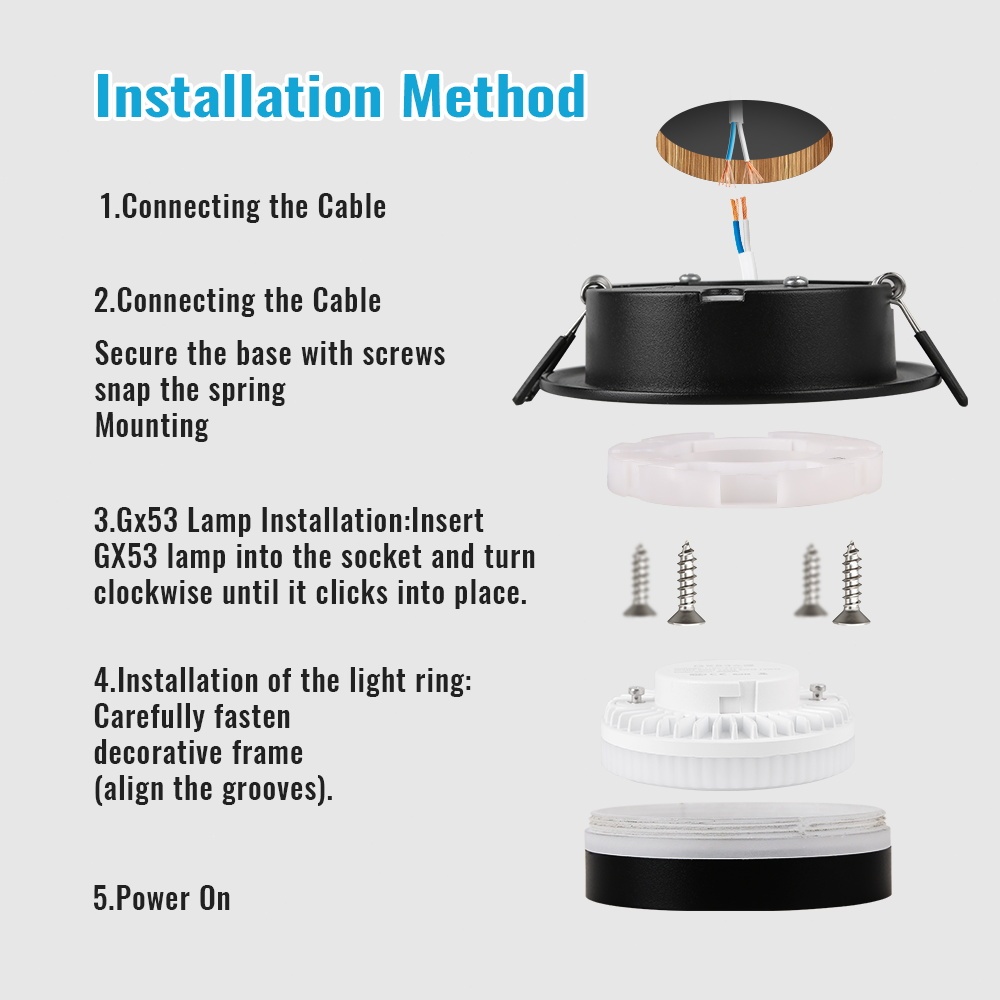 Installation Method

1.Connecting the Cable

2.Connecting the Cable

Secure the base with screws
snap the spring
Mounting

3.Gx53 Lamp Installation:Insert GX53 lamp into the socket and turn clockwise until it clicks into place.

4.Installation of the light ring:
Carefully fasten
decorative frame
(align the grooves).

5.Power On