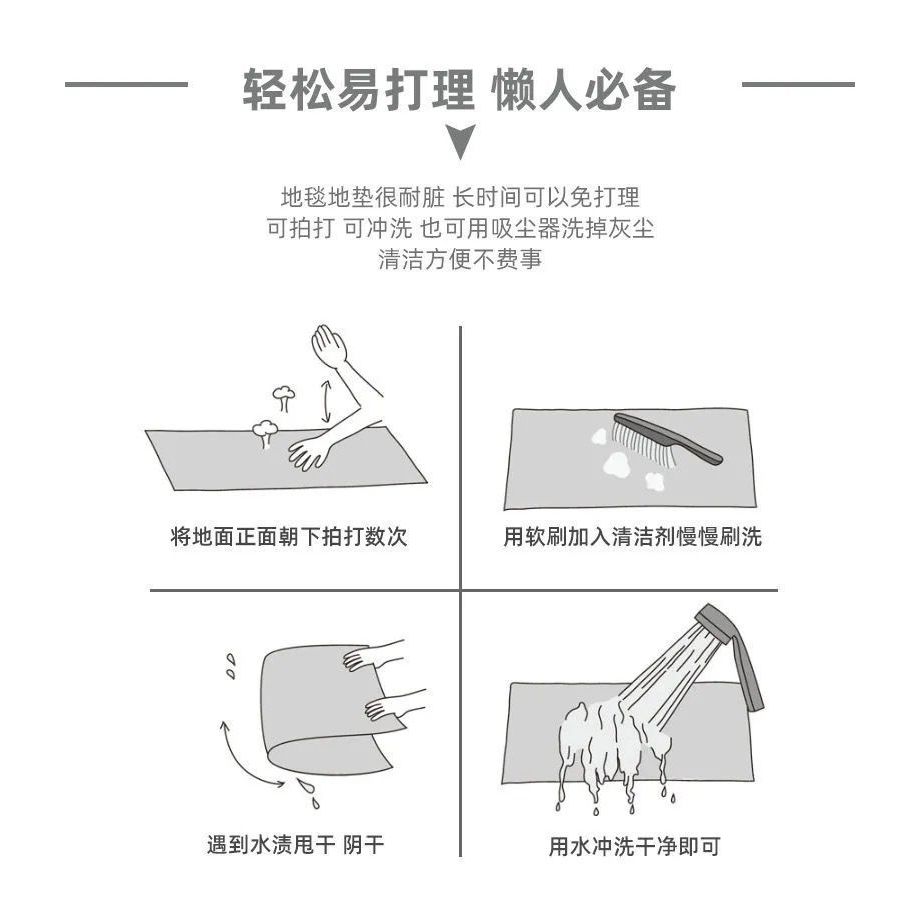 轻松易打理 懒人必备

地毯地垫很耐脏 长时间可以免打理
可拍打 可冲洗 也可用吸尘器洗掉灰尘
清洁方便不费事

将地面正面朝下拍打数次

用软刷加入清洁剂慢慢刷洗

遇到水渍甩干 阴干

用水冲洗干净即可