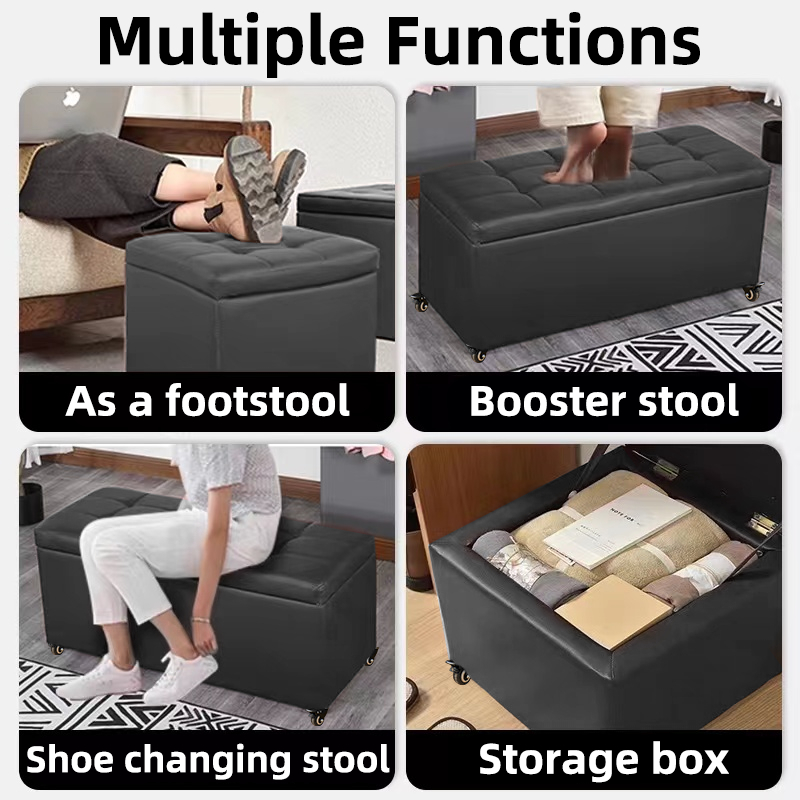 Multiple Functions

As a footstool

Booster stool

Shoe changing stool

Storage box