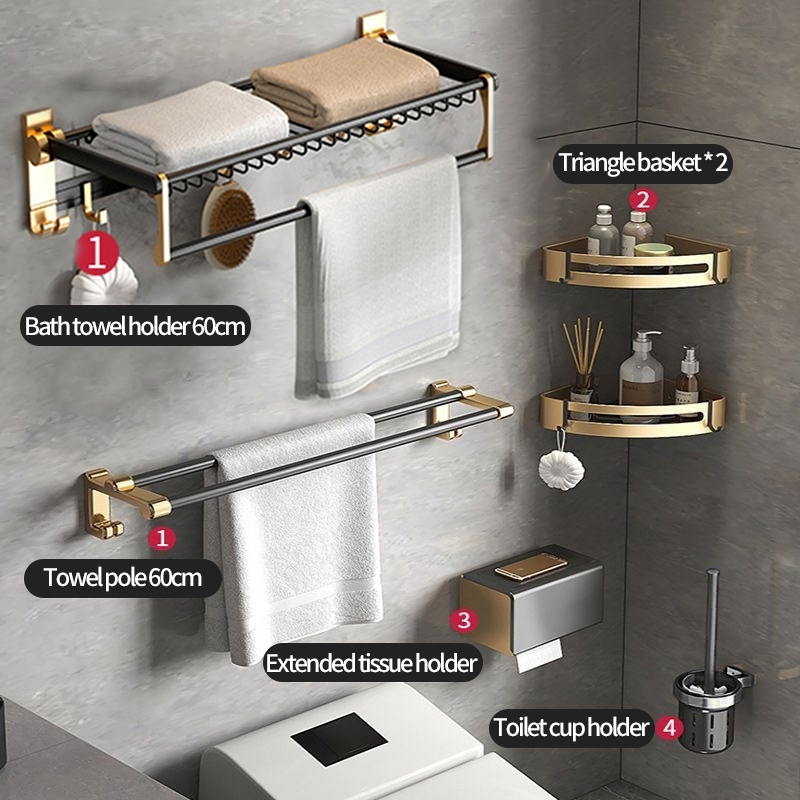 1

Bath towel holder 60cm

Triangle basket * 2

2

1

Towel pole 60cm

3

Extended tissue holder

Toilet cup holder 4