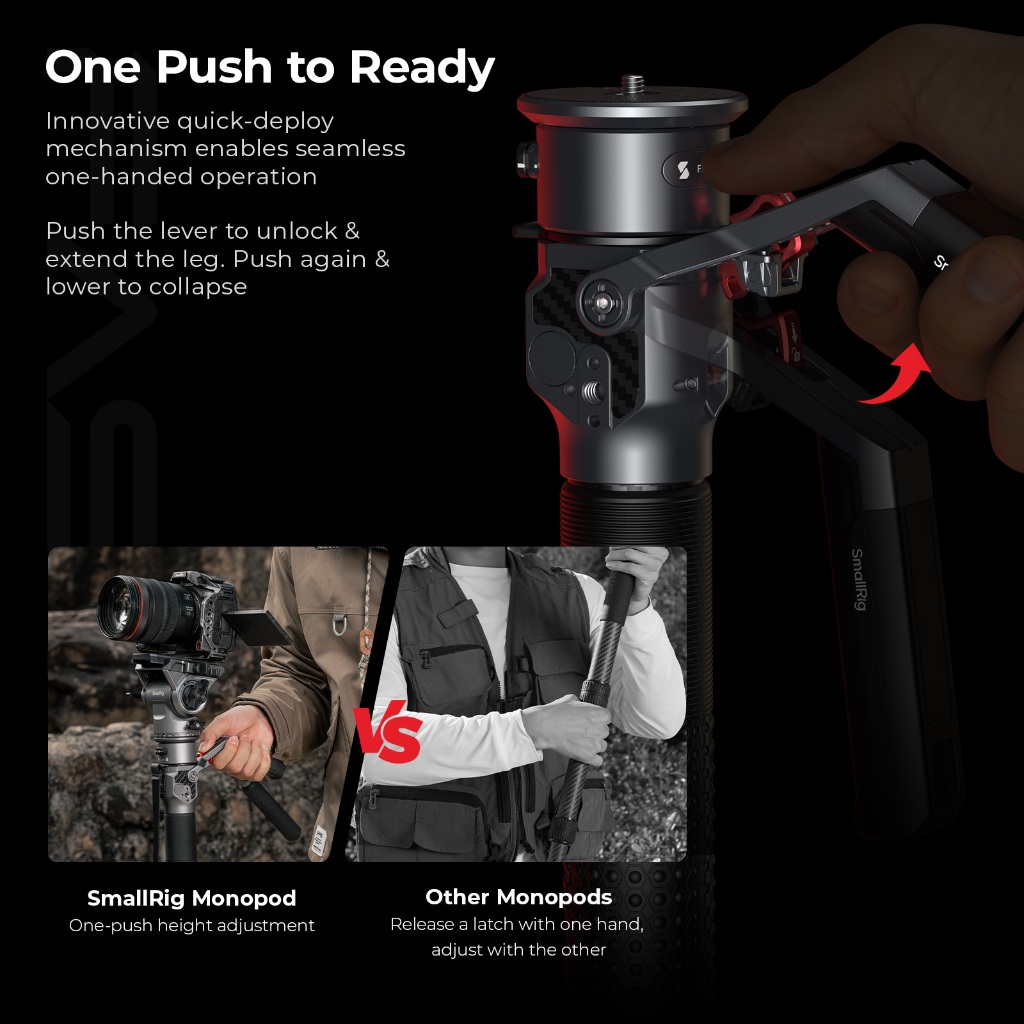 One Push to Ready

Innovative quick-deploy mechanism enables seamless one-handed operation

Push the lever to unlock & extend the leg. Push again & lower to collapse

SmallRig

VS

SmallRig Monopod
One-push height adjustment

Other Monopods
Release a latch with one hand, adjust with the other