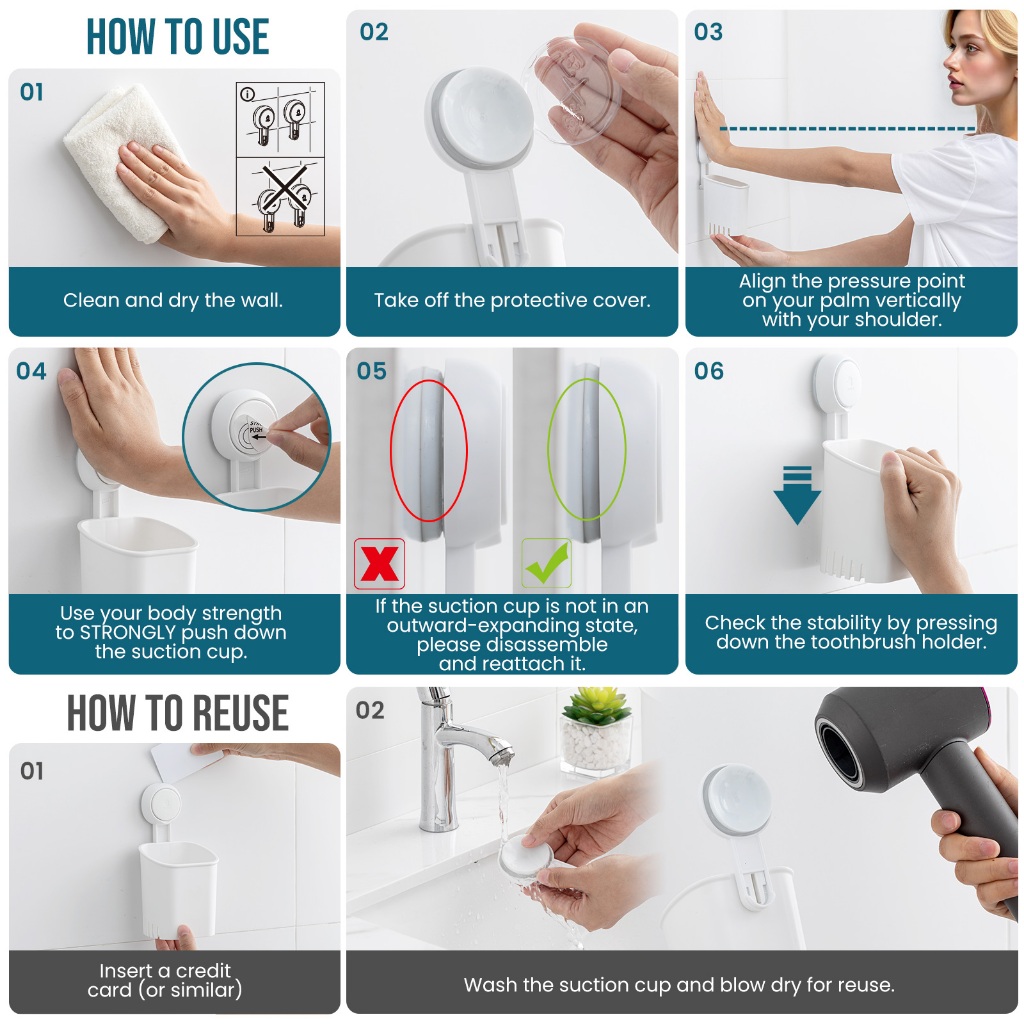 HOW TO USE

01

Clean and dry the wall.

02

Take off the protective cover.

03

Align the pressure point on your palm vertically with your shoulder.

04

PUSH

Use your body strength to STRONGLY push down the suction cup.

05

If the suction cup is not in an outward-expanding state, please disassemble and reattach it.

06

Check the stability by pressing down the toothbrush holder.

HOW TO REUSE

01

Insert a credit card (or similar)

02

Wash the suction cup and blow dry for reuse.